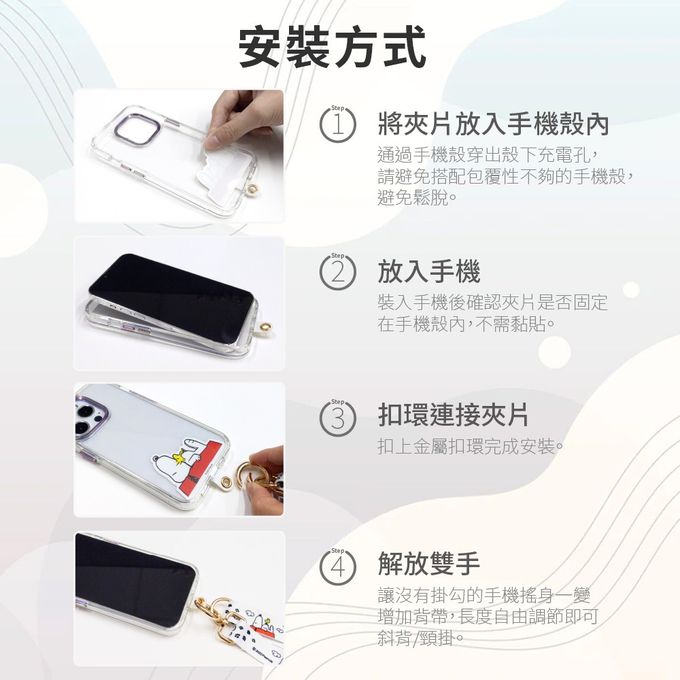 安裝方式

Step 1
將夾片放入手機殼內
通過手機殼穿出殼下充電孔，請避免搭配包覆性不夠的手機殼，避免鬆脫。

Step 2
放入手機
裝入手機後確認夾片是否固定在手機殼內，不需黏貼。

Step 3
扣環連接夾片
扣上金屬扣環完成安裝。

Step 4
解放雙手
讓沒有掛勾的手機搖身一變增加背帶，長度自由調節即可斜背/頸掛。