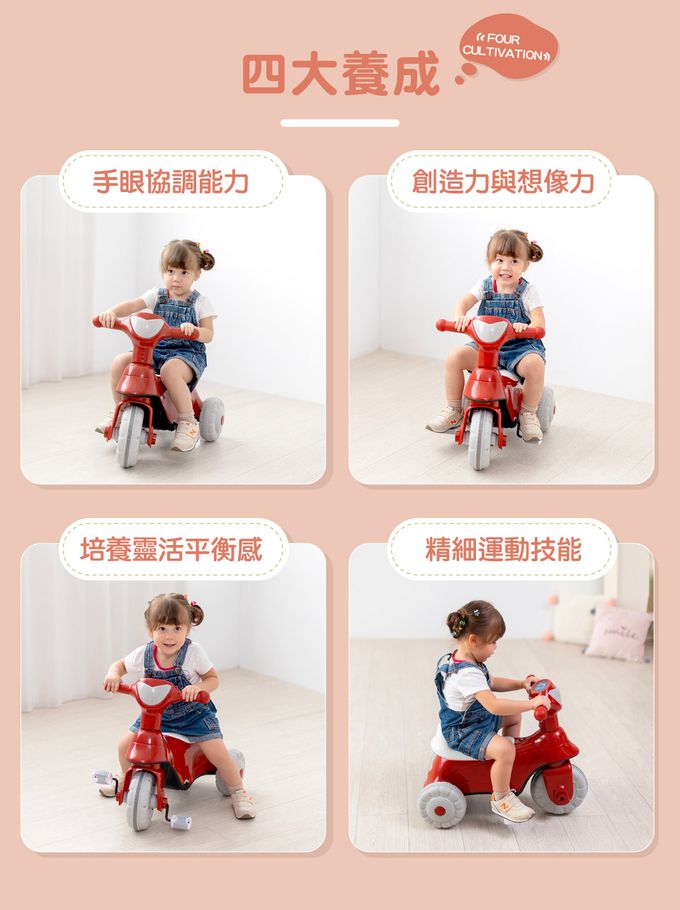 四大養成

« FOUR CULTIVATION »

手眼協調能力

創造力與想像力

培養靈活平衡感

精細運動技能

smile