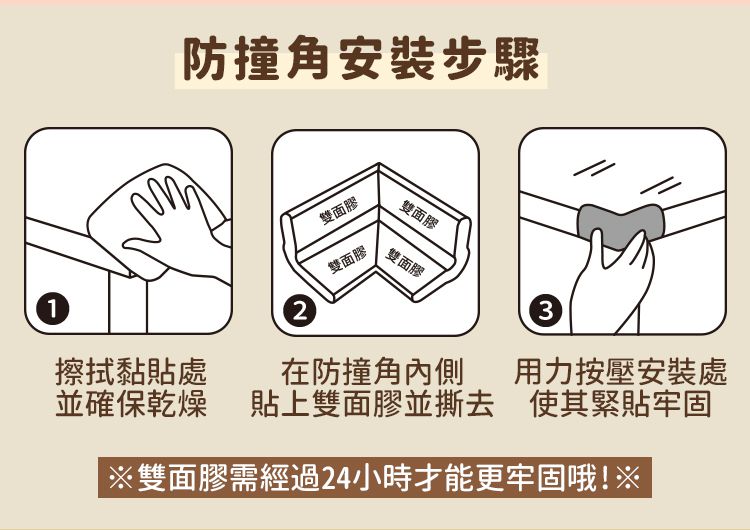 防撞角安裝步驟

1

擦拭黏貼處
並確保乾燥

雙面膠
雙面膠
雙面膠
雙面膠

2

在防撞角內側
貼上雙面膠並撕去

3

用力按壓安裝處
使其緊貼牢固

※雙面膠需經過24小時才能更牢固哦!※