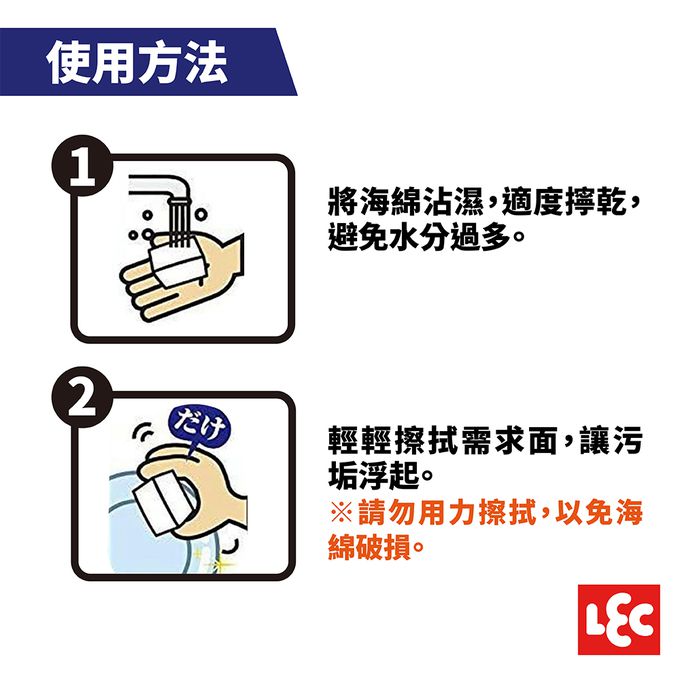 使用方法

1

將海綿沾濕，適度擰乾，避免水分過多。

2

だけ

輕輕擦拭需求面，讓污垢浮起。

※請勿用力擦拭，以免海綿破損。

LEC