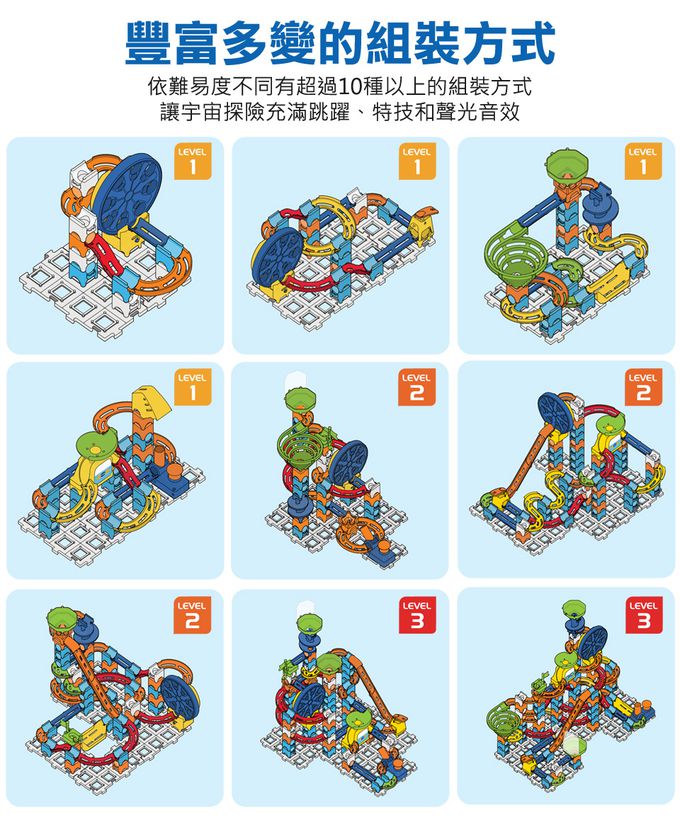 豐富多變的組裝方式

依難易度不同有超過10種以上的組裝方式
讓宇宙探險充滿跳躍、特技和聲光音效

LEVEL 1

LEVEL 1

LEVEL 1

LEVEL 1

LEVEL 2

LEVEL 2

LEVEL 2

LEVEL 3

LEVEL 3