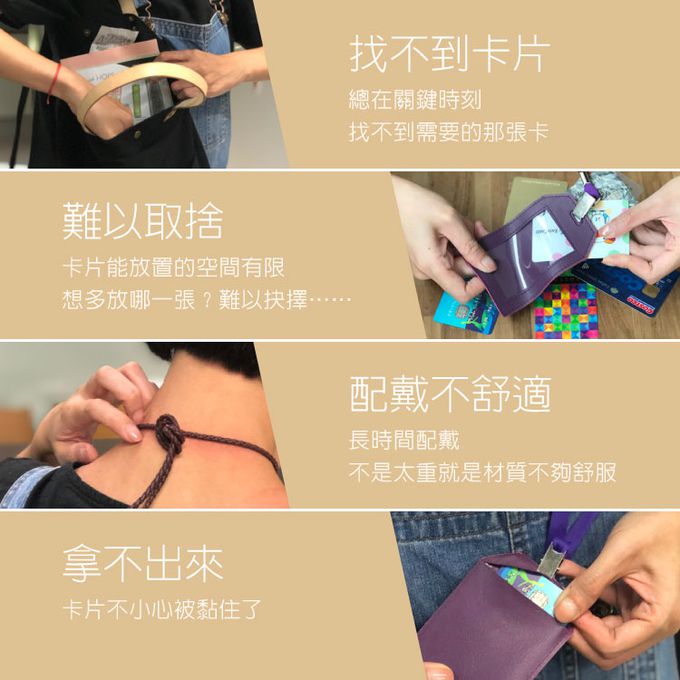 找不到卡片

總在關鍵時刻
找不到需要的那張卡

難以取捨

卡片能放置的空間有限
想多放哪一張？難以抉擇……

配戴不舒適

長時間配戴
不是太重就是材質不夠舒服

拿不出來

卡片不小心被黏住了