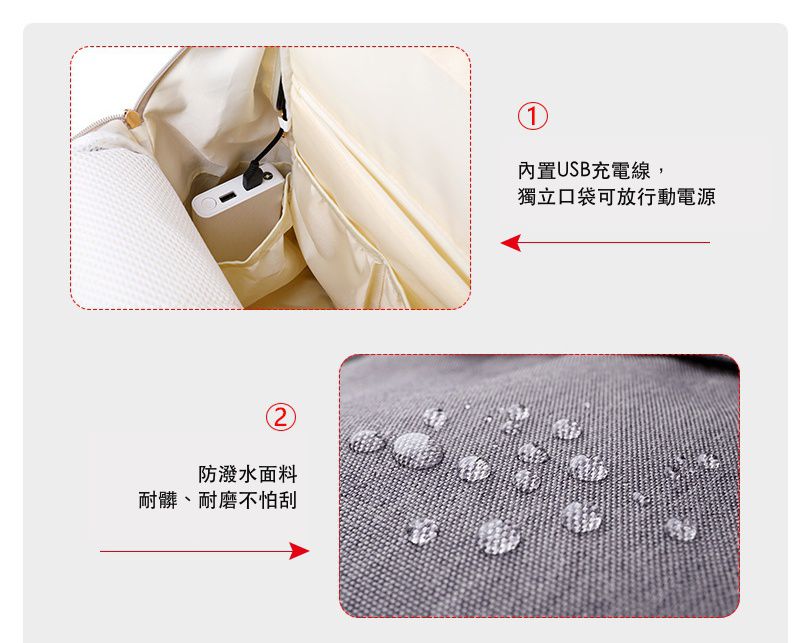 ①

內置USB充電線，
獨立口袋可放行動電源

②

防潑水面料
耐髒、耐磨不怕刮