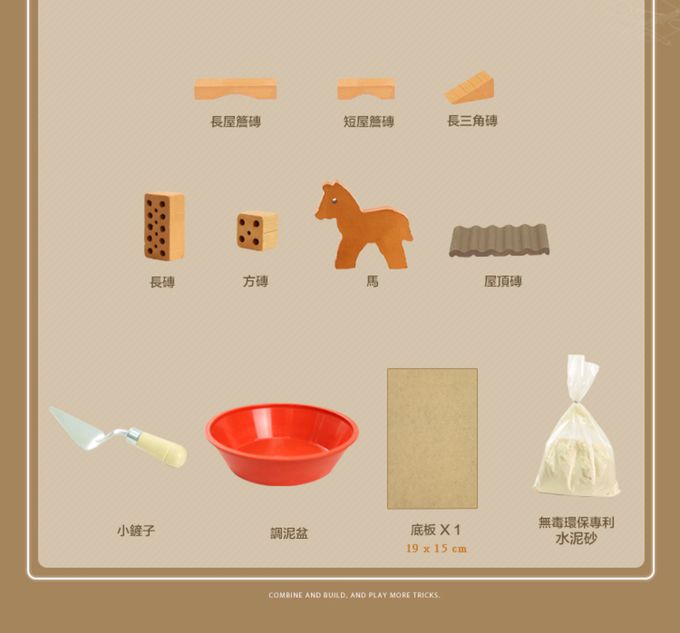 長屋簷磚 短屋簷磚 長三角磚

長磚 方磚 馬 屋頂磚

小鏟子 調泥盆 底板 X 1
19 x 15 cm
無毒環保專利
水泥砂

COMBINE AND BUILD, AND PLAY MORE TRICKS.