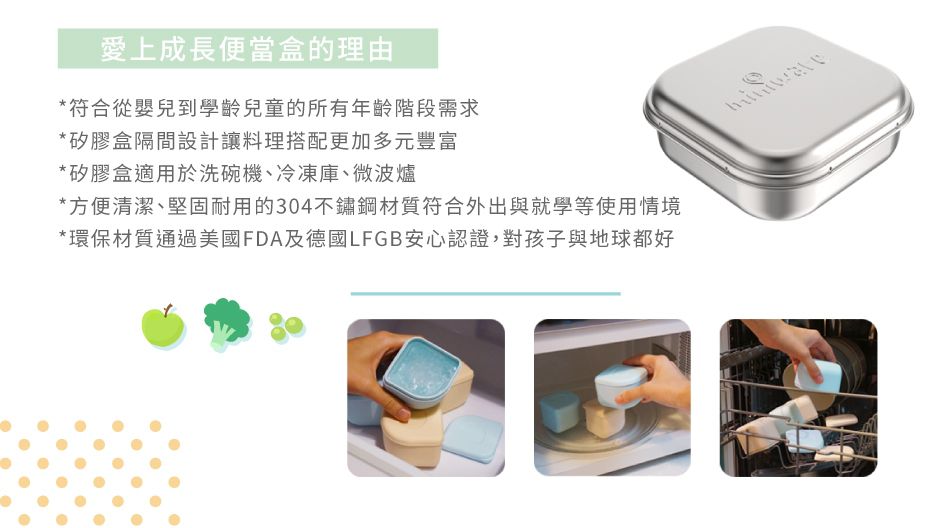 愛上成長便當盒的理由

*符合從嬰兒到學齡兒童的所有年齡階段需求
*矽膠盒隔間設計讓料理搭配更加多元豐富
*矽膠盒適用於洗碗機、冷凍庫、微波爐
*方便清潔、堅固耐用的304不鏽鋼材質符合外出與就學等使用情境
*環保材質通過美國FDA及德國LFGB安心認證，對孩子與地球都好

miniware