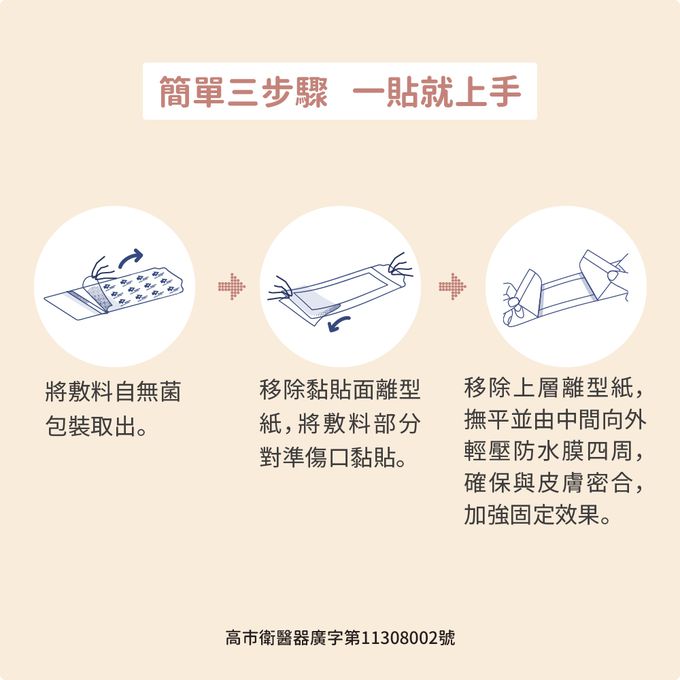 簡單三步驟　一貼就上手

將敷料自無菌包裝取出。

移除黏貼面離型紙，將敷料部分對準傷口黏貼。

移除上層離型紙，撫平並由中間向外輕壓防水膜四周，確保與皮膚密合，加強固定效果。

高市衛醫器廣字第11308002號