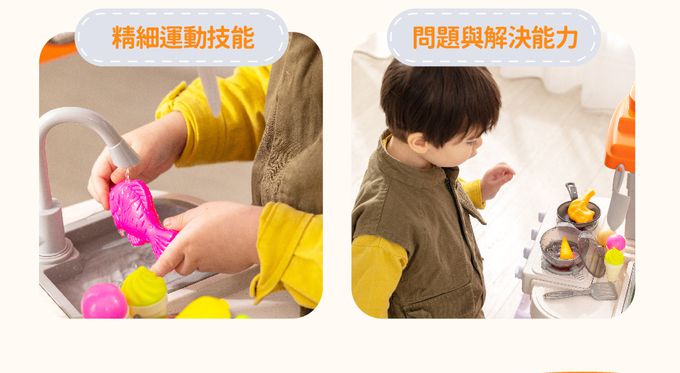 精細運動技能

問題與解決能力