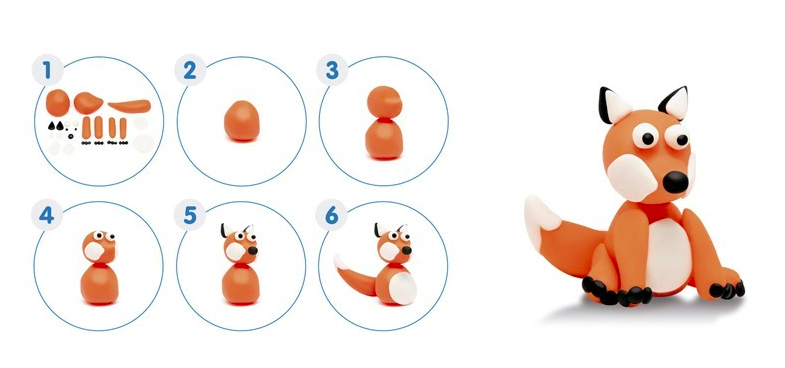 1

2

3

4

5

6