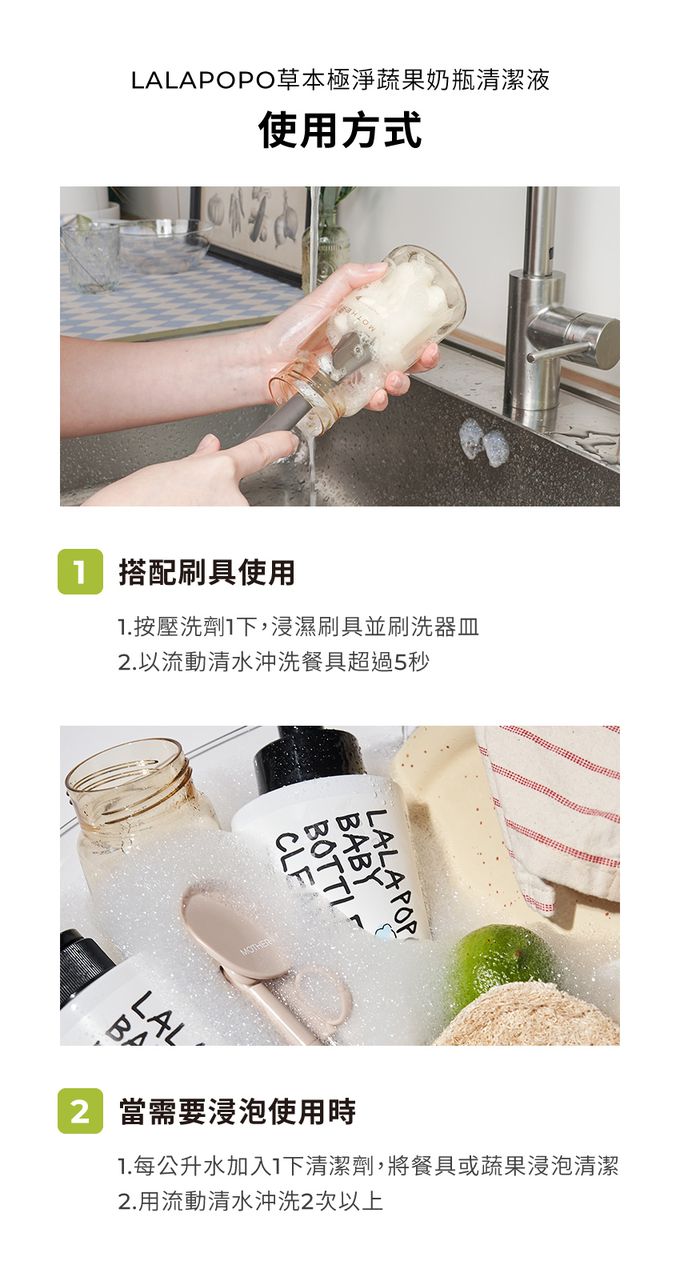 LALAPOPO草本極淨蔬果奶瓶清潔液
使用方式

MOTHER

1 搭配刷具使用
1.按壓洗劑1下，浸濕刷具並刷洗器皿
2.以流動清水沖洗餐具超過5秒

LALAPOP
BABY
BOTTL
CLE

MOTHER

LAL
BA

2 當需要浸泡使用時
1.每公升水加入1下清潔劑，將餐具或蔬果浸泡清潔
2.用流動清水沖洗2次以上