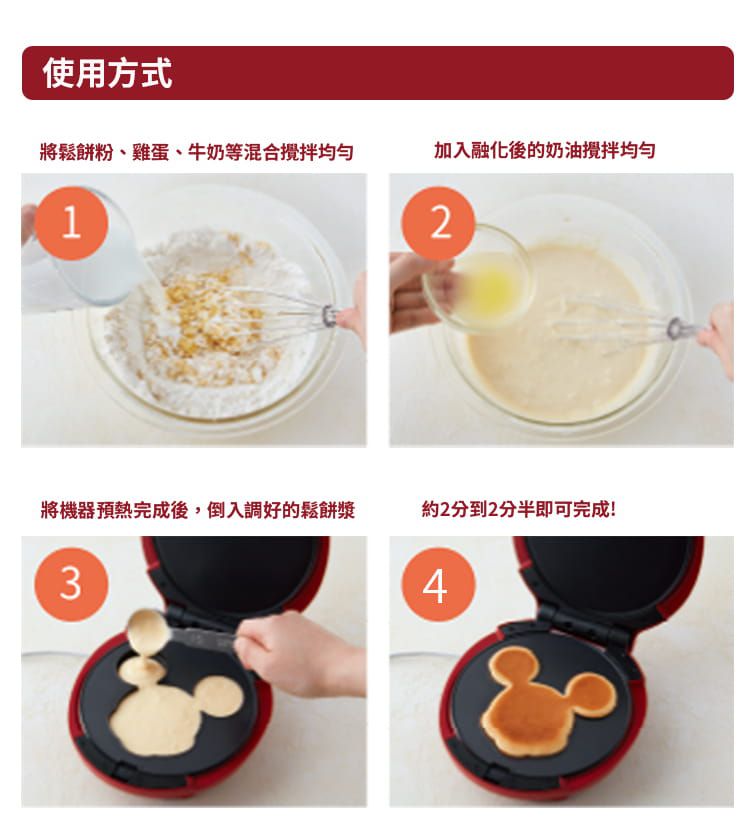 使用方式

將鬆餅粉、雞蛋、牛奶等混合攪拌均勻

1

加入融化後的奶油攪拌均勻

2

將機器預熱完成後，倒入調好的鬆餅漿

3

約2分到2分半即可完成!

4