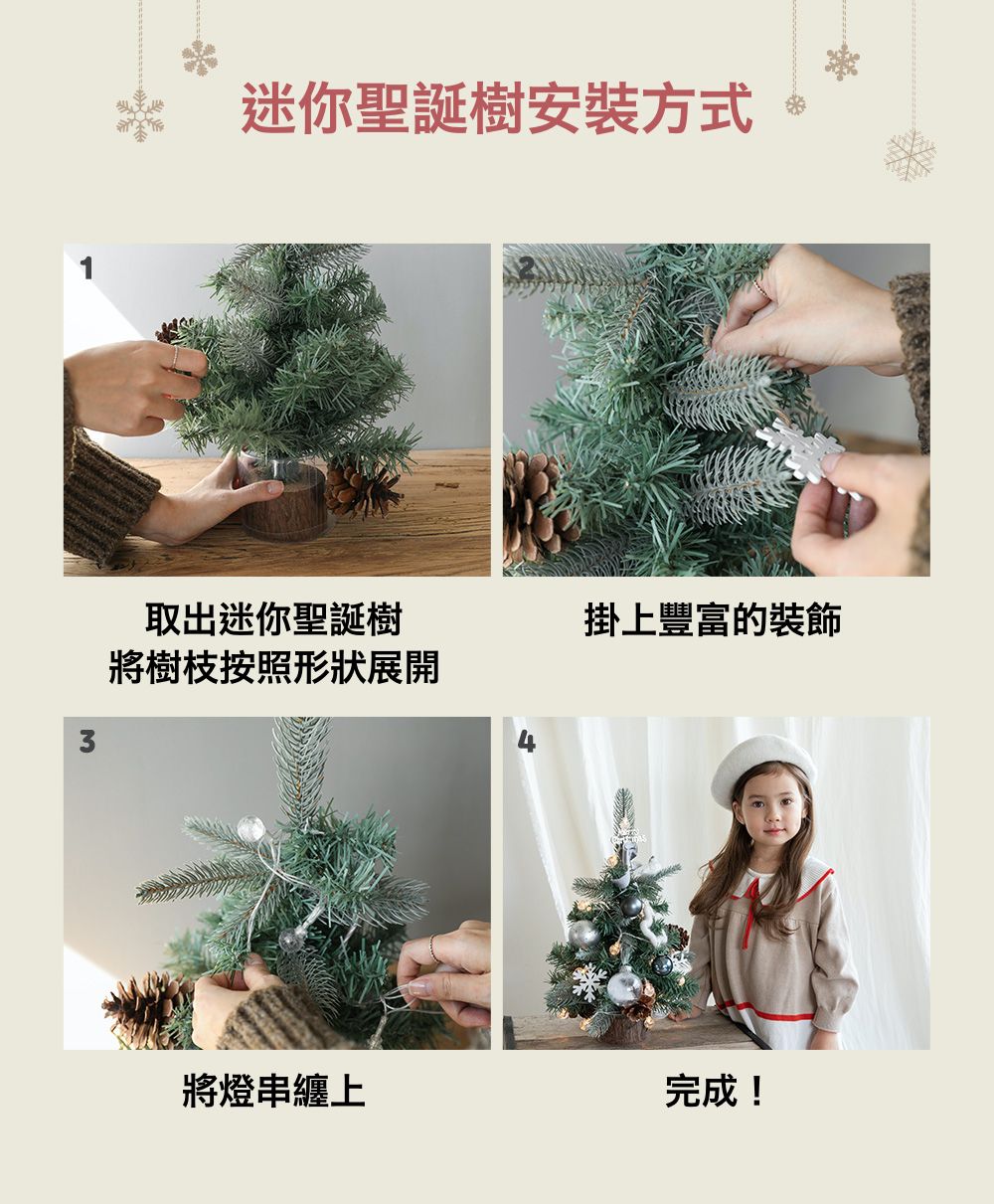 迷你聖誕樹安裝方式

1

取出迷你聖誕樹
將樹枝按照形狀展開

2

掛上豐富的裝飾

3

將燈串纏上

4

完成！