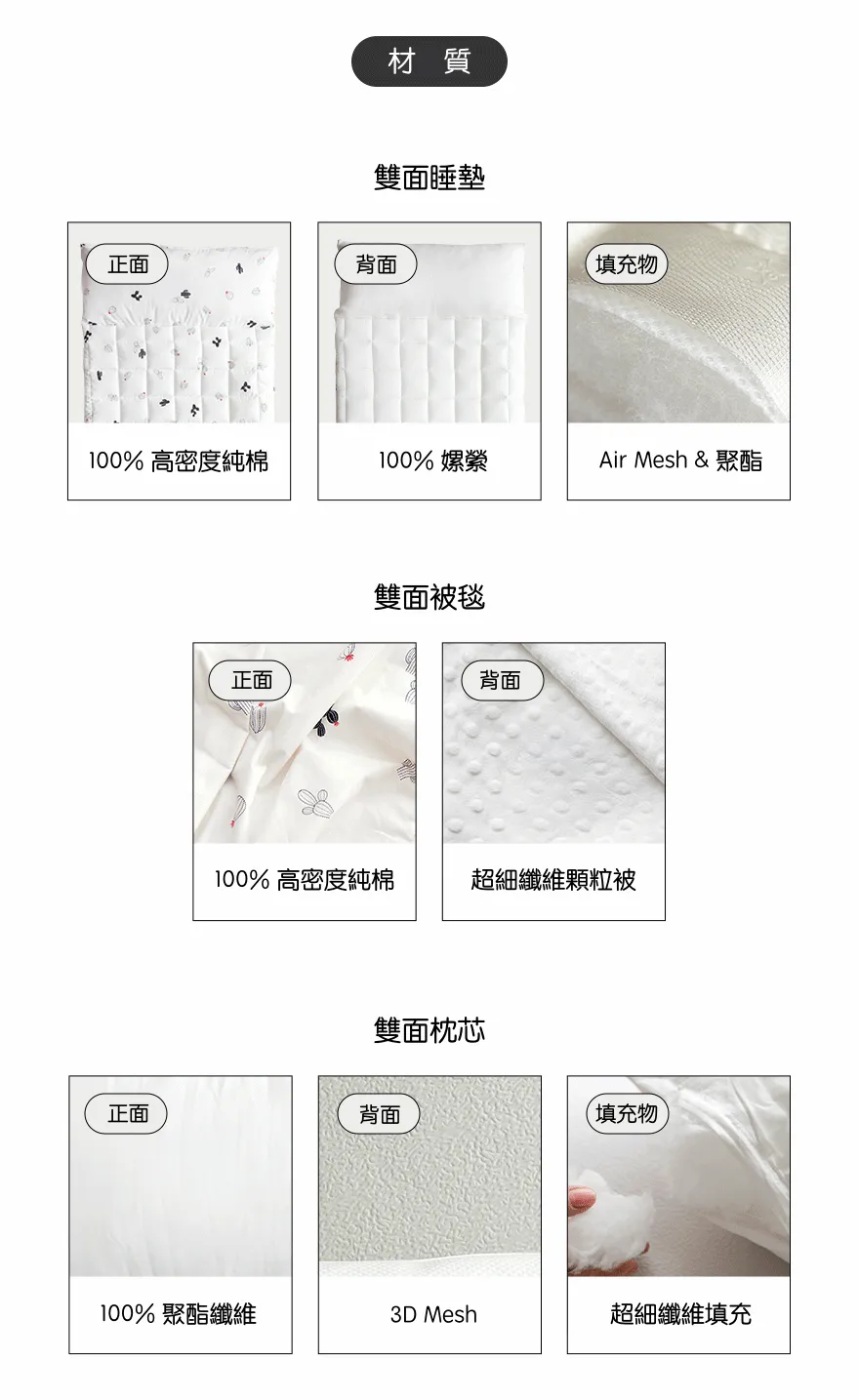 材 質

雙面睡墊

正面

100% 高密度純棉

背面

100% 嫘縈

填充物

Air Mesh & 聚酯

雙面被毯

正面

100% 高密度純棉

背面

超細纖維顆粒被

雙面枕芯

正面

100% 聚酯纖維

背面

3D Mesh

填充物

超細纖維填充