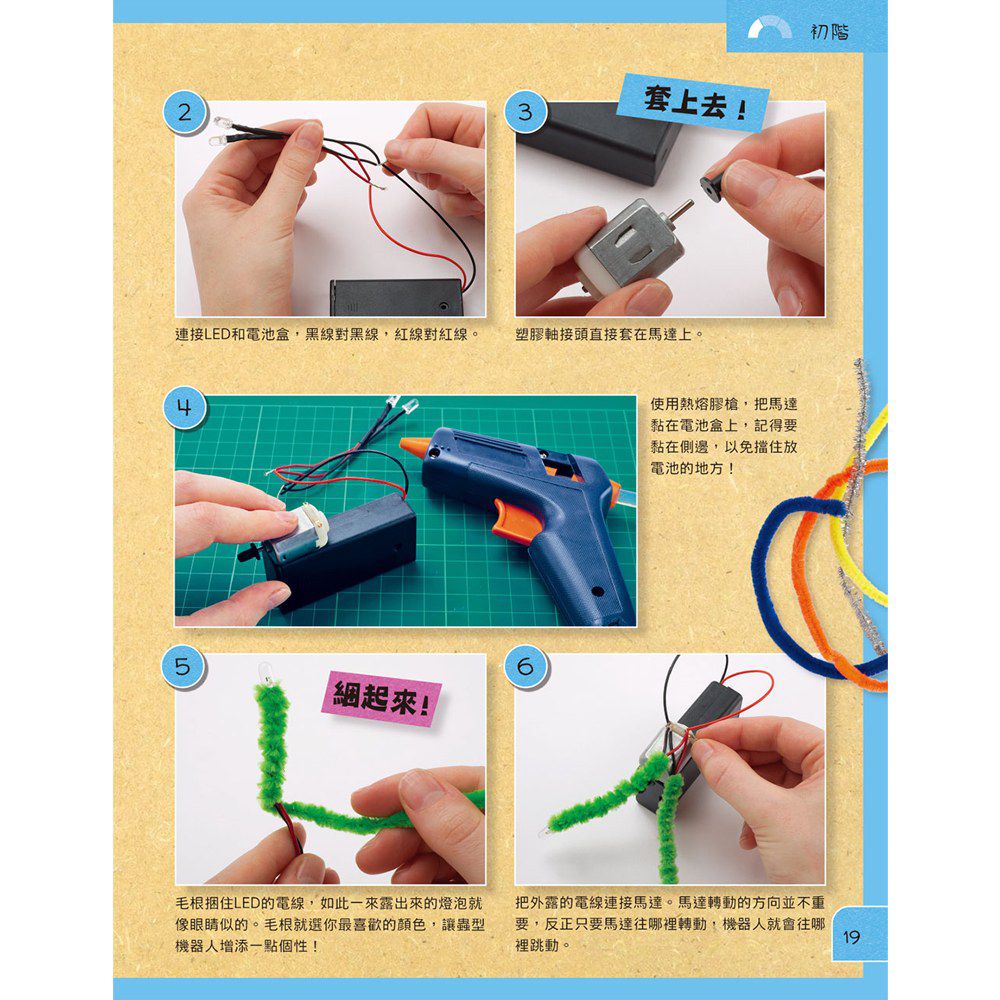 初階

2

連接LED和電池盒，黑線對黑線，紅線對紅線。

3

套上去！

塑膠軸接頭直接套在馬達上。

4

使用熱熔膠槍，把馬達黏在電池盒上，記得要黏在側邊，以免擋住放電池的地方！

5

綑起來！

毛根捆住LED的電線，如此一來露出來的燈泡就像眼睛似的。毛根就選你最喜歡的顏色，讓蟲型機器人增添一點個性！

6

把外露的電線連接馬達。馬達轉動的方向並不重要，反正只要馬達往哪裡轉動，機器人就會往哪裡跳動。

19