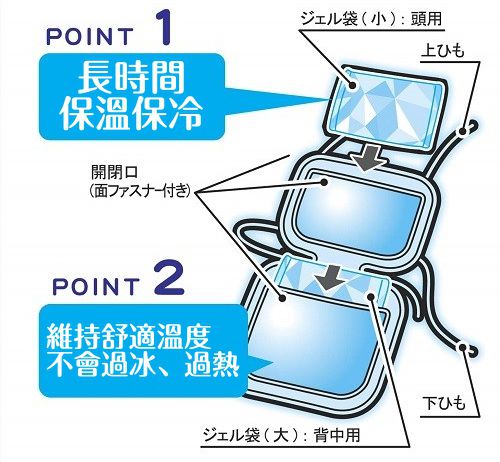 POINT 1
長時間
保溫保冷

ジェル袋（小）：頭用

上ひも

開閉口
（面ファスナー付き）

POINT 2
維持舒適溫度
不會過冰、過熱

下ひも

ジェル袋（大）：背中用