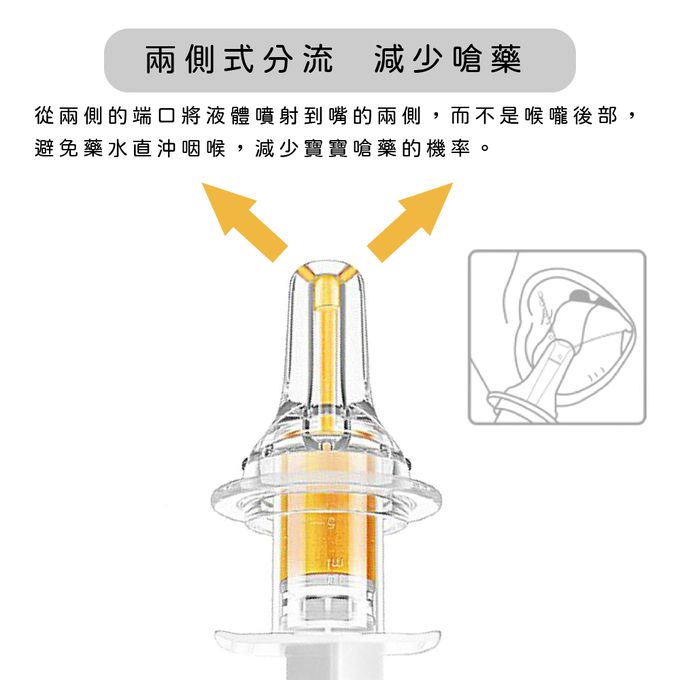 兩側式分流　減少嗆藥

從兩側的端口將液體噴射到嘴的兩側，而不是喉嚨後部，避免藥水直沖咽喉，減少寶寶嗆藥的機率。

5
ml