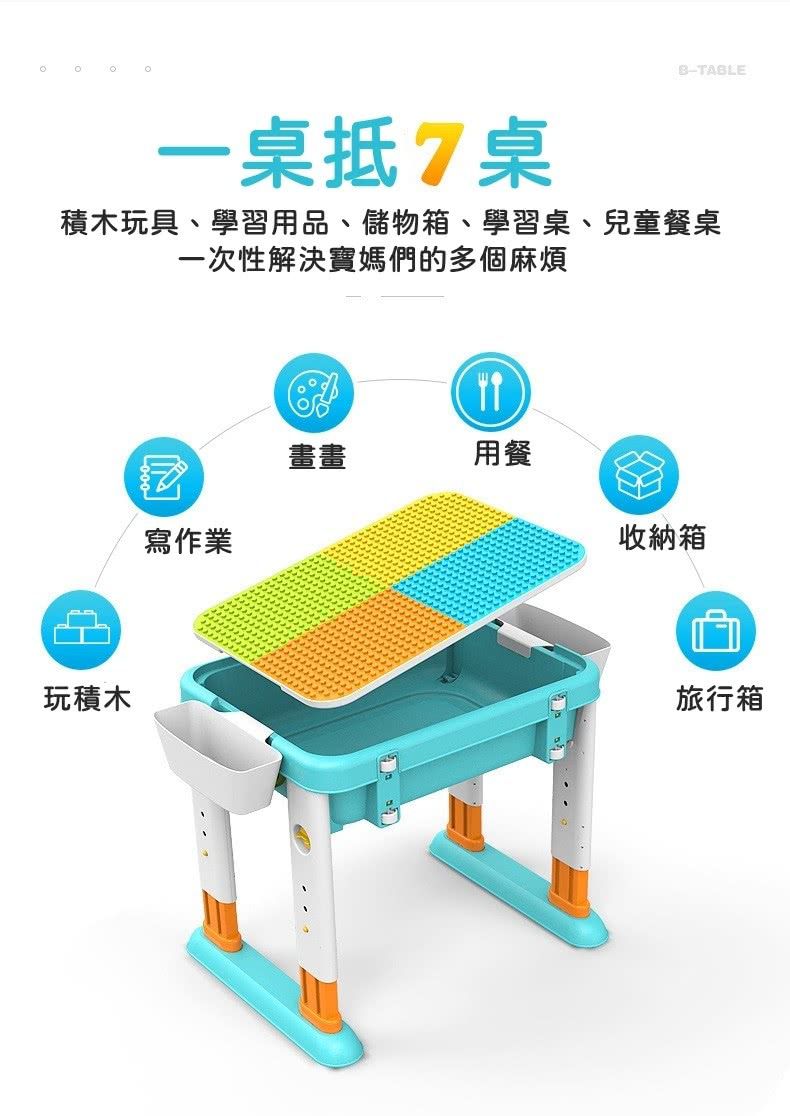 B-TABLE

一桌抵7桌

積木玩具、學習用品、儲物箱、學習桌、兒童餐桌
一次性解決寶媽們的多個麻煩

畫畫

用餐

寫作業

收納箱

玩積木

旅行箱