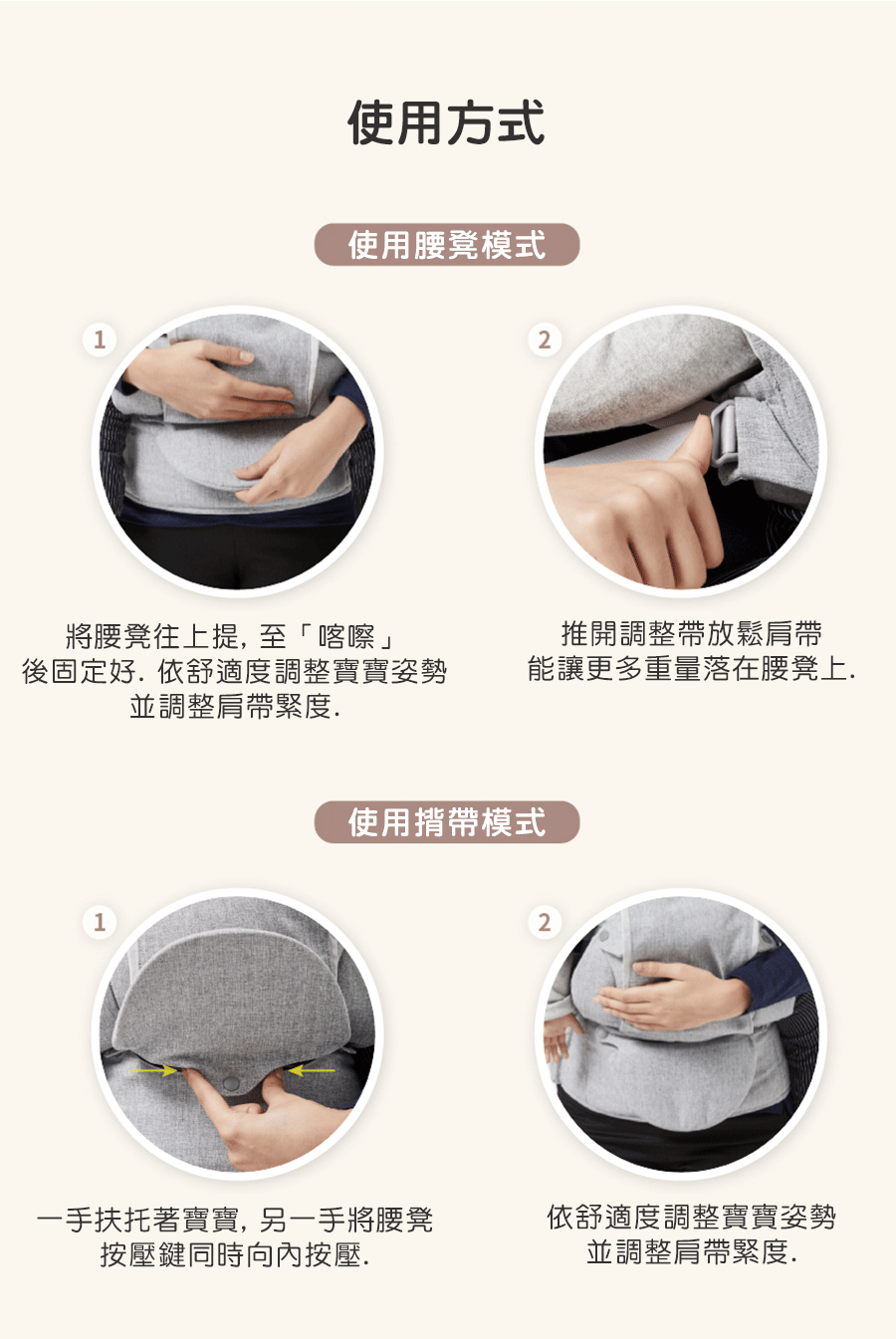 使用方式

使用腰凳模式

1

將腰凳往上提, 至「喀嚓」後固定好. 依舒適度調整寶寶姿勢並調整肩帶緊度.

2

推開調整帶放鬆肩帶能讓更多重量落在腰凳上.

使用揹帶模式

1

一手扶托著寶寶, 另一手將腰凳按壓鍵同時向內按壓.

2

依舒適度調整寶寶姿勢並調整肩帶緊度.