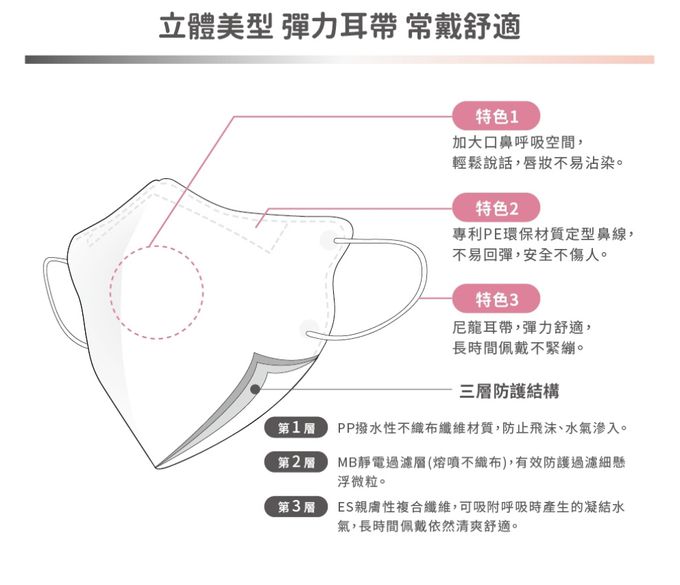 立體美型 彈力耳帶 常戴舒適

特色1
加大口鼻呼吸空間，輕鬆說話，唇妝不易沾染。

特色2
專利PE環保材質定型鼻線，不易回彈，安全不傷人。

特色3
尼龍耳帶，彈力舒適，長時間佩戴不緊繃。

三層防護結構

第1層 PP撥水性不織布纖維材質，防止飛沫、水氣滲入。

第2層 MB靜電過濾層(熔噴不織布)，有效防護過濾細懸浮微粒。

第3層 ES親膚性複合纖維，可吸附呼吸時產生的凝結水氣，長時間佩戴依然清爽舒適。