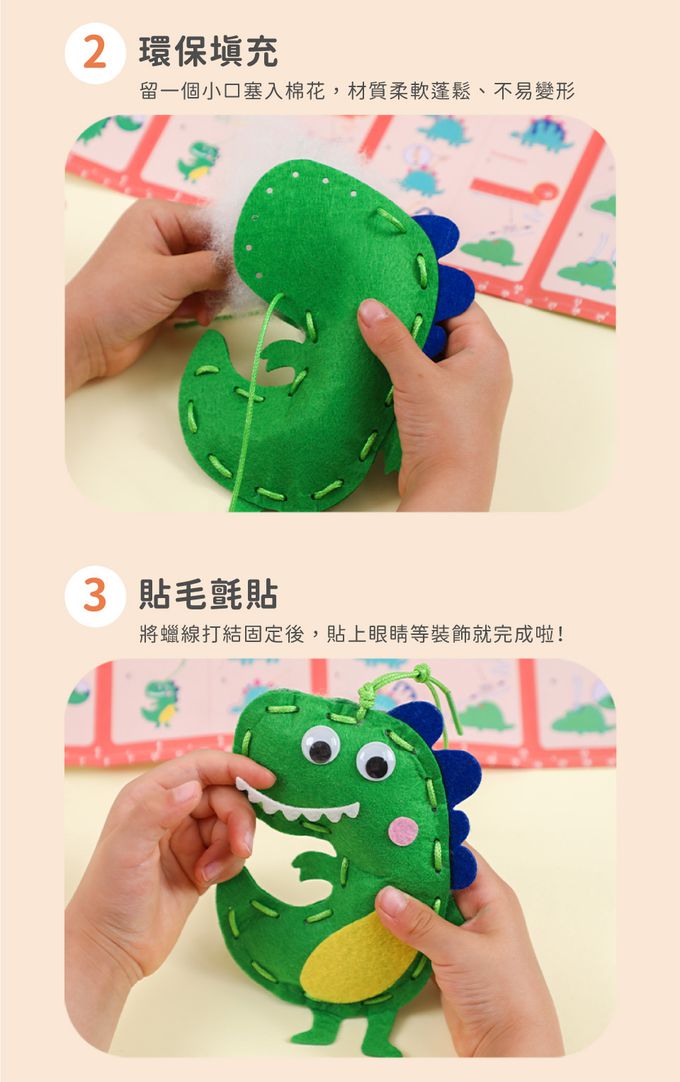 2 環保填充

留一個小口塞入棉花，材質柔軟蓬鬆、不易變形

3 貼毛氈貼

將蠟線打結固定後，貼上眼睛等裝飾就完成啦！