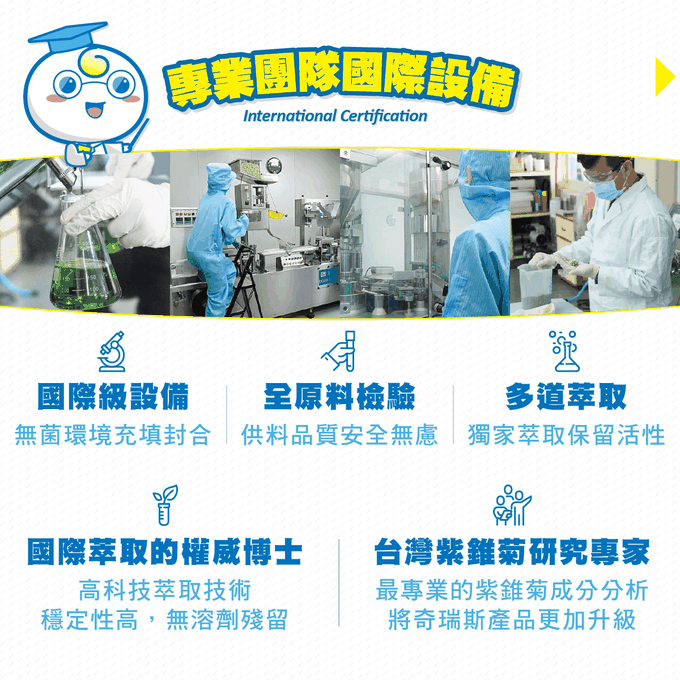 專業團隊國際設備
International Certification

國際級設備
無菌環境充填封合

全原料檢驗
供料品質安全無慮

多道萃取
獨家萃取保留活性

國際萃取的權威博士
高科技萃取技術
穩定性高，無溶劑殘留

台灣紫錐菊研究專家
最專業的紫錐菊成分分析
將奇瑞斯產品更加升級