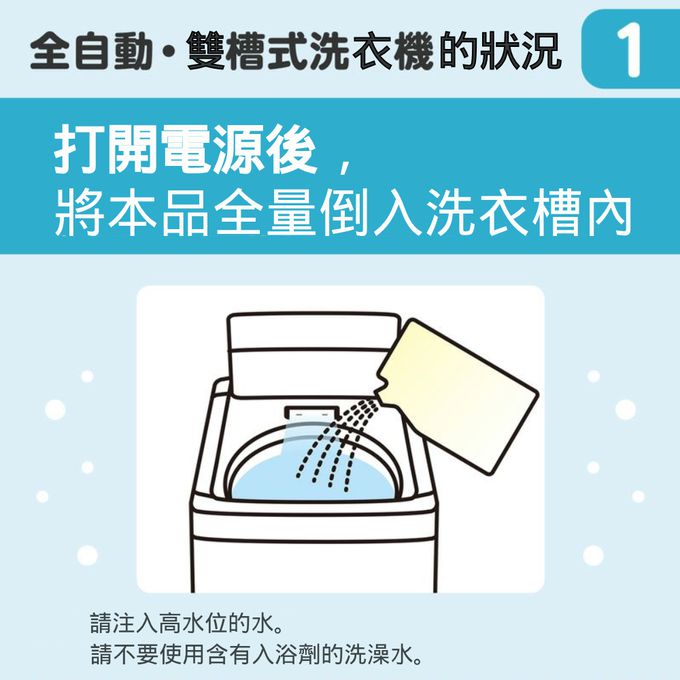 全自動・雙槽式洗衣機的狀況

1

打開電源後，
將本品全量倒入洗衣槽內

請注入高水位的水。
請不要使用含有入浴劑的洗澡水。