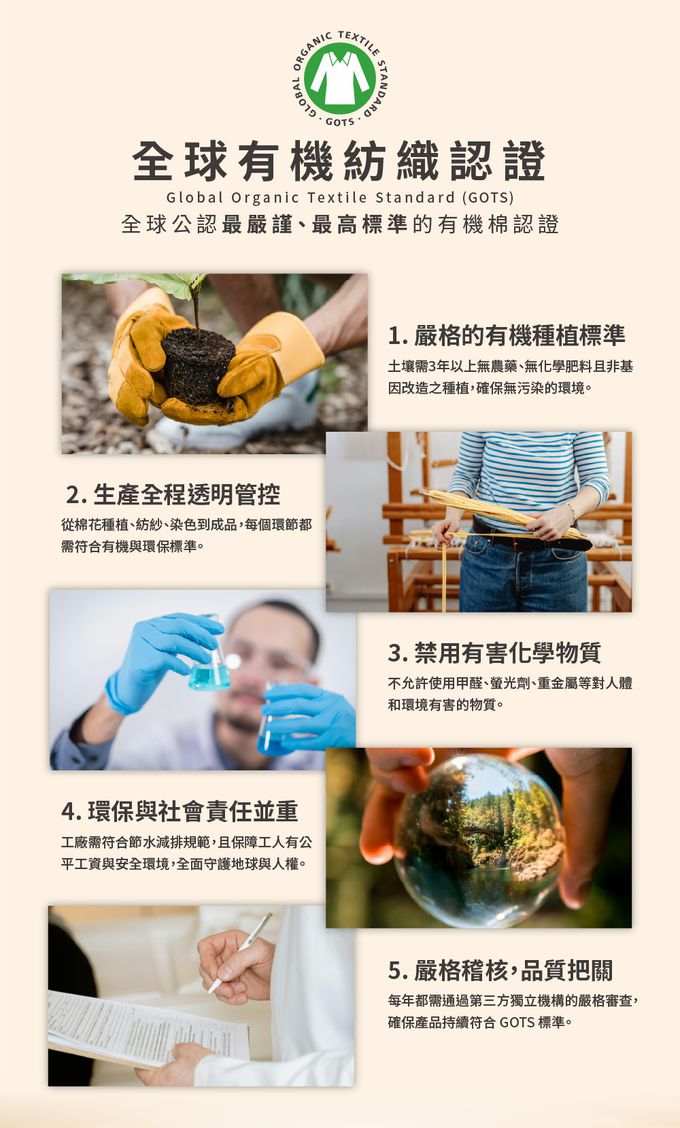 GLOBAL ORGANIC TEXTILE STANDARD · GOTS ·

全球有機紡織認證
Global Organic Textile Standard (GOTS)
全球公認最嚴謹、最高標準的有機棉認證

1. 嚴格的有機種植標準
土壤需3年以上無農藥、無化學肥料且非基因改造之種植，確保無污染的環境。

2. 生產全程透明管控
從棉花種植、紡紗、染色到成品，每個環節都需符合有機與環保標準。

3. 禁用有害化學物質
不允許使用甲醛、螢光劑、重金屬等對人體和環境有害的物質。

4. 環保與社會責任並重
工廠需符合節水減排規範，且保障工人有公平工資與安全環境，全面守護地球與人權。

5. 嚴格稽核，品質把關
每年都需通過第三方獨立機構的嚴格審查，確保產品持續符合 GOTS 標準。