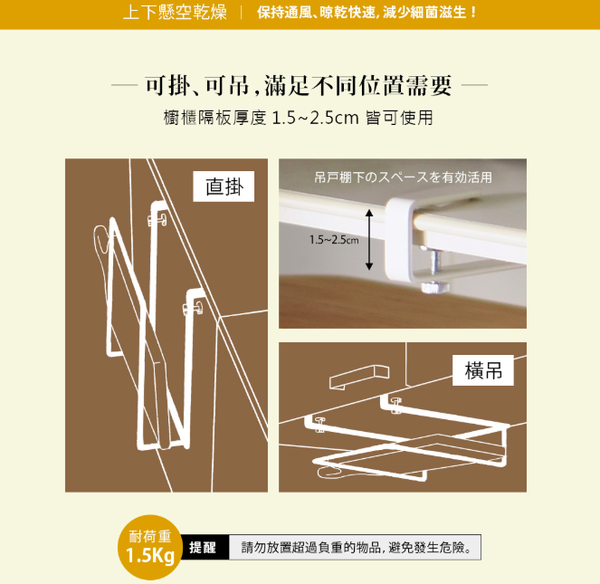 上下懸空乾燥 | 保持通風、晾乾快速，減少細菌滋生！

— 可掛、可吊，滿足不同位置需要 —

櫥櫃隔板厚度 1.5~2.5cm 皆可使用

直掛

吊戸棚下のスペースを有効活用

1.5~2.5cm

橫吊

耐荷重 1.5Kg

提醒 請勿放置超過負重的物品，避免發生危險。