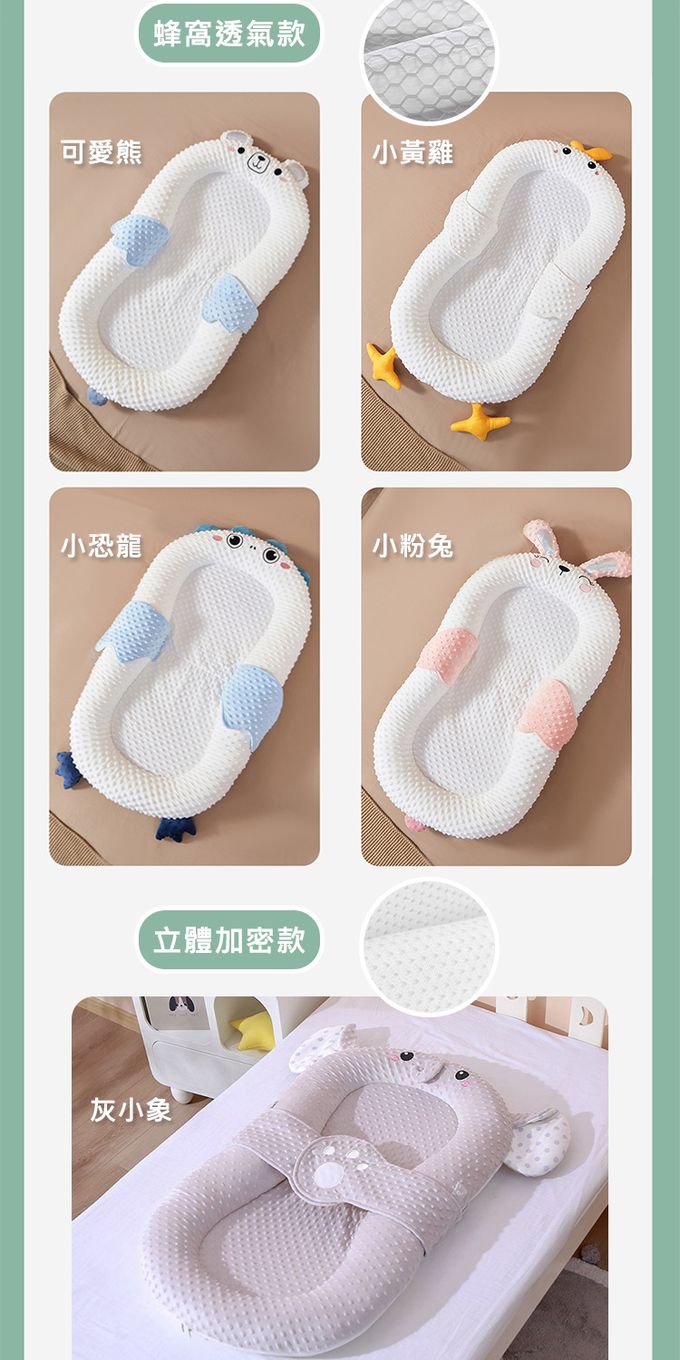 蜂窩透氣款

可愛熊

小黃雞

小恐龍

小粉兔

立體加密款

灰小象