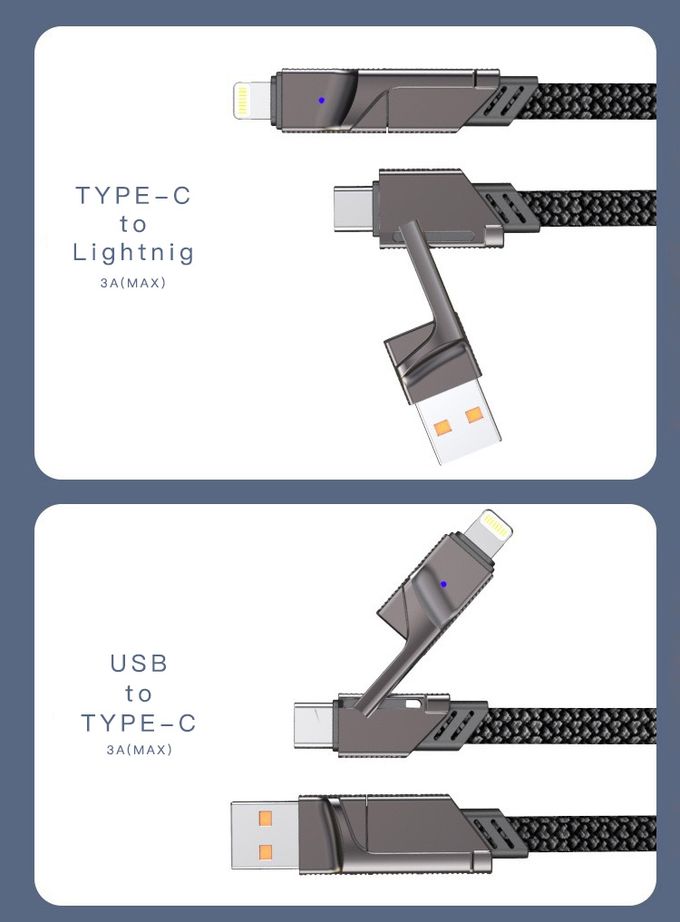 TYPE-C
to
Lightnig
3A(MAX)

USB
to
TYPE-C
3A(MAX)