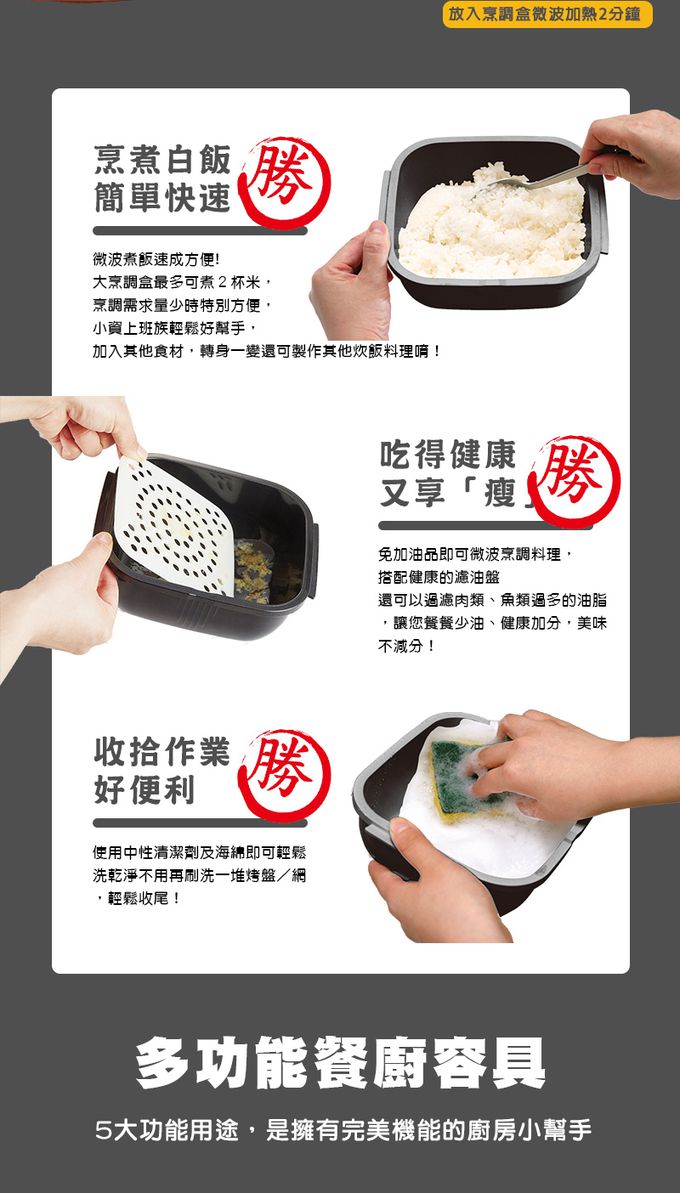 放入烹調盒微波加熱2分鐘

烹煮白飯
簡單快速

勝

微波煮飯速成方便!
大烹調盒最多可煮 2 杯米，
烹調需求量少時特別方便，
小資上班族輕鬆好幫手，
加入其他食材，轉身一變還可製作其他炊飯料理唷！

吃得健康
又享「瘦」

勝

免加油品即可微波烹調料理，
搭配健康的濾油盤
還可以過濾肉類、魚類過多的油脂，讓您餐餐少油、健康加分，美味不減分！

收拾作業
好便利

勝

使用中性清潔劑及海綿即可輕鬆洗乾淨不用再刷洗一堆烤盤／網，輕鬆收尾！

多功能餐廚容具

5大功能用途，是擁有完美機能的廚房小幫手