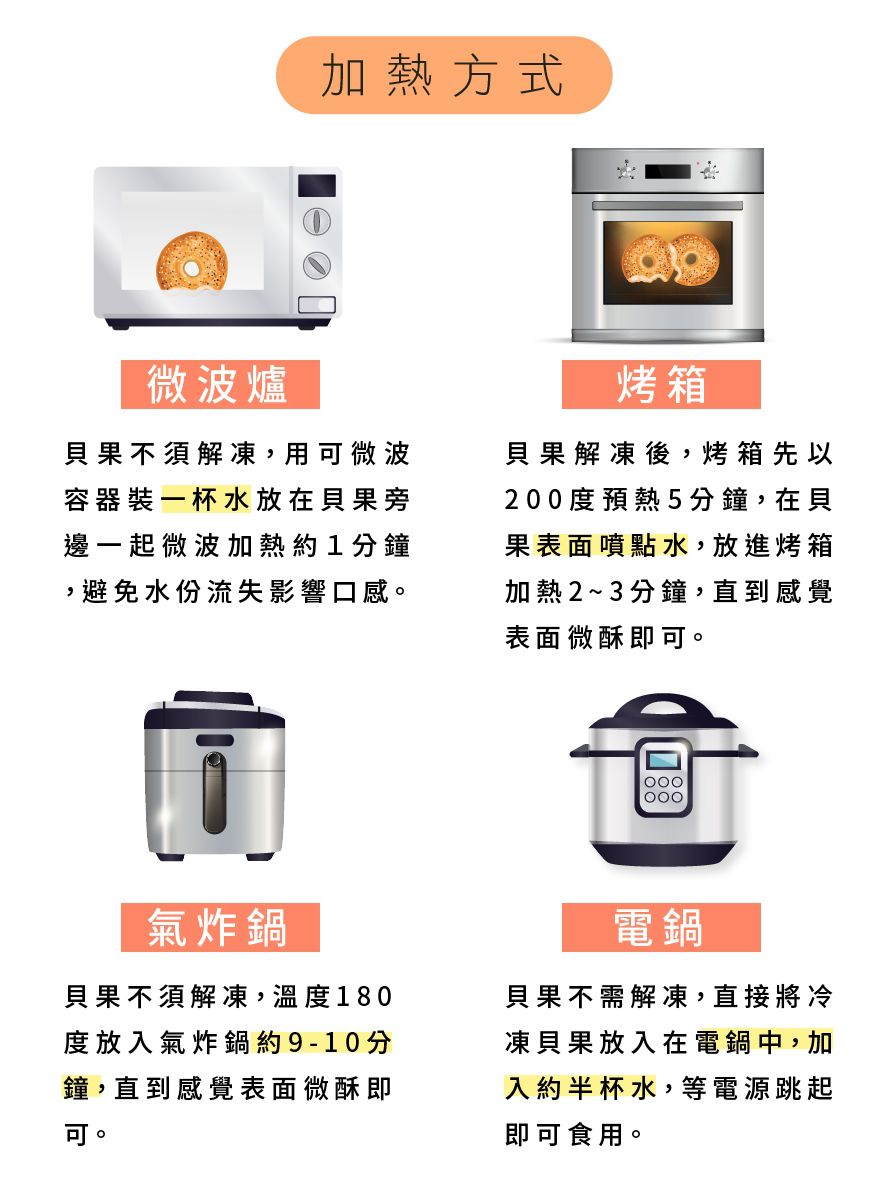 加熱方式

微波爐

貝果不須解凍，用可微波容器裝一杯水放在貝果旁邊一起微波加熱約1分鐘，避免水份流失影響口感。

烤箱

貝果解凍後，烤箱先以200度預熱5分鐘，在貝果表面噴點水，放進烤箱加熱2~3分鐘，直到感覺表面微酥即可。

氣炸鍋

貝果不須解凍，溫度180度放入氣炸鍋約9-10分鐘，直到感覺表面微酥即可。

電鍋

貝果不需解凍，直接將冷凍貝果放入在電鍋中，加入約半杯水，等電源跳起即可食用。