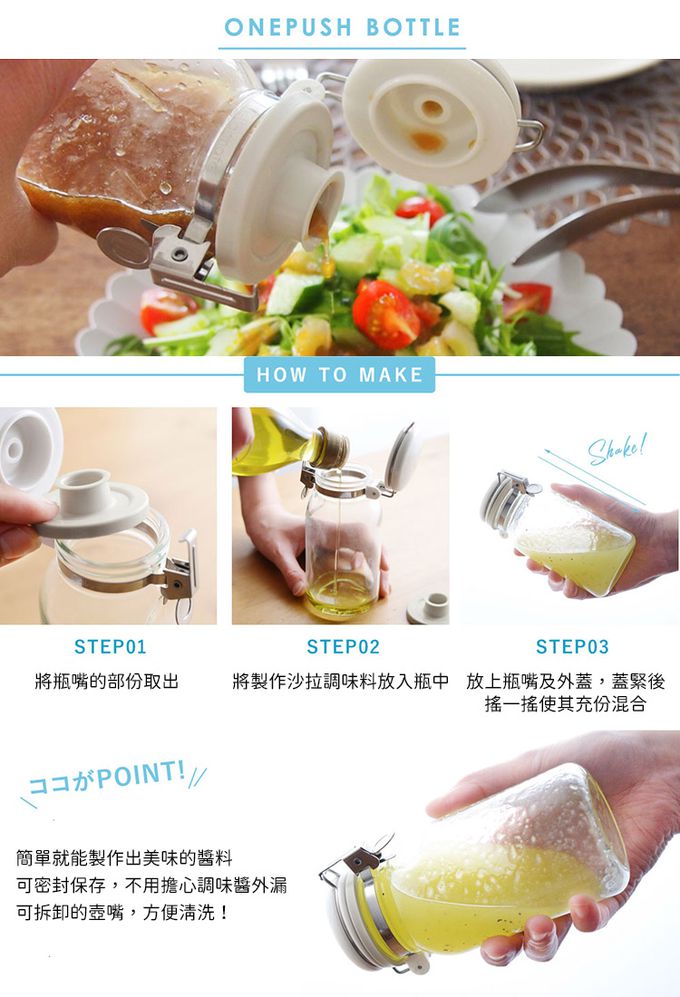 ONEPUSH BOTTLE

HOW TO MAKE

Shake!

STEP01
將瓶嘴的部份取出

STEP02
將製作沙拉調味料放入瓶中

STEP03
放上瓶嘴及外蓋，蓋緊後搖一搖使其充份混合

ココがPOINT!

簡單就能製作出美味的醬料
可密封保存，不用擔心調味醬外漏
可拆卸的壺嘴，方便清洗！