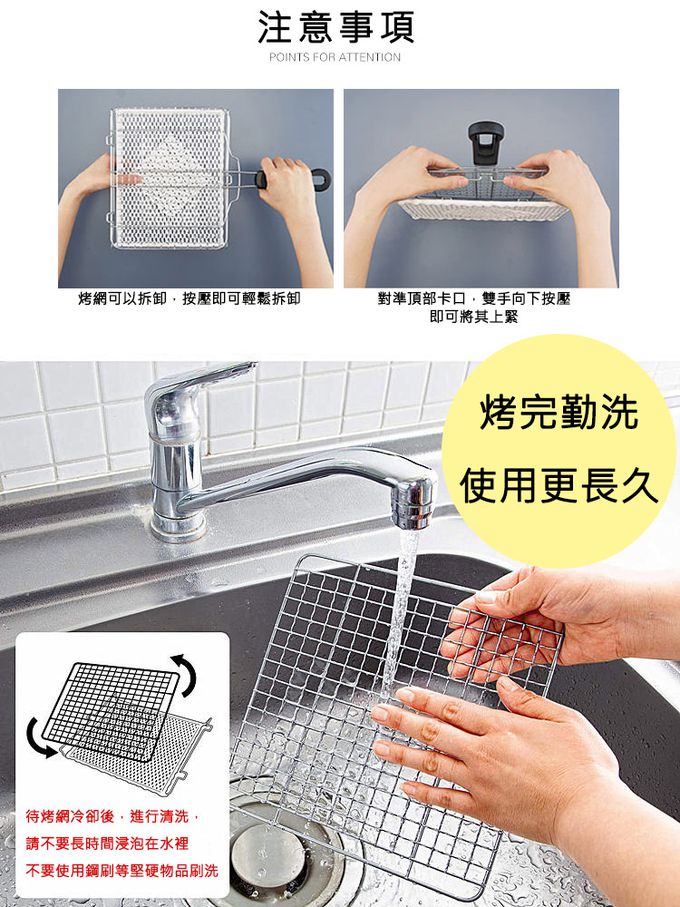 注意事項

POINTS FOR ATTENTION

烤網可以拆卸，按壓即可輕鬆拆卸

對準頂部卡口，雙手向下按壓即可將其上緊

烤完勤洗

使用更長久

待烤網冷卻後，進行清洗，

請不要長時間浸泡在水裡

不要使用鋼刷等堅硬物品刷洗