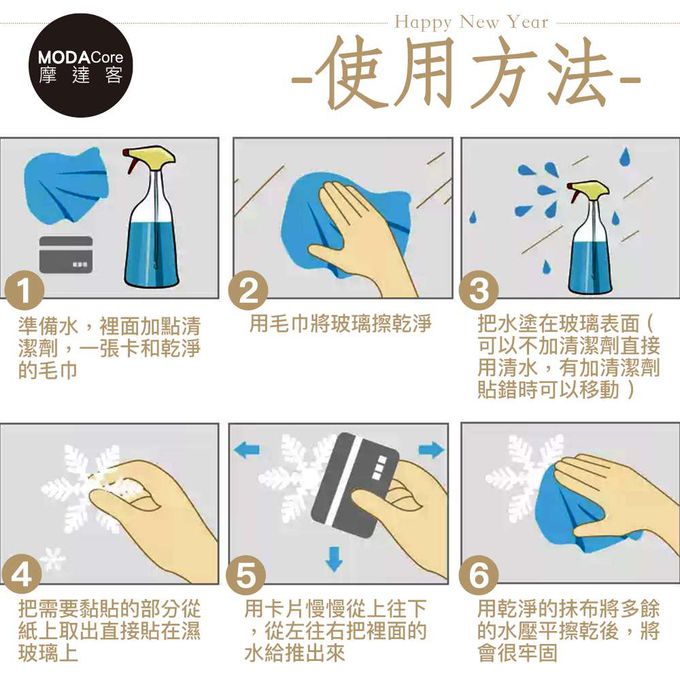 MODACore
摩達客

Happy New Year

-使用方法-

1
準備水，裡面加點清潔劑，一張卡和乾淨的毛巾

2
用毛巾將玻璃擦乾淨

3
把水塗在玻璃表面（可以不加清潔劑直接用清水，有加清潔劑貼錯時可以移動）

4
把需要黏貼的部分從紙上取出直接貼在濕玻璃上

5
用卡片慢慢從上往下，從左往右把裡面的水給推出來

6
用乾淨的抹布將多餘的水壓平擦乾後，將會很牢固