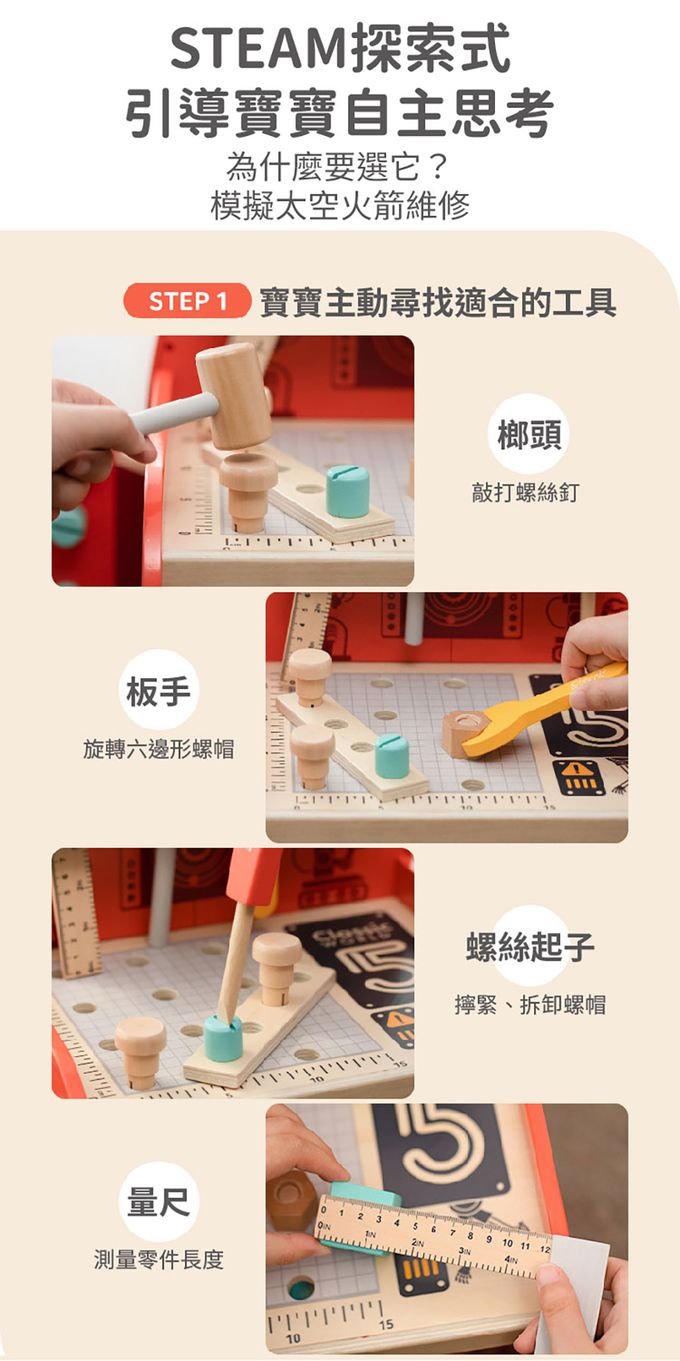 STEAM探索式
引導寶寶自主思考

為什麼要選它？
模擬太空火箭維修

STEP 1 寶寶主動尋找適合的工具

榔頭
敲打螺絲釘

板手
旋轉六邊形螺帽

螺絲起子
擰緊、拆卸螺帽

量尺
測量零件長度

0 1 2 3 4 5 6 7 8 9 10 11 12
0IN 1IN 2IN 3IN 4IN

10 15