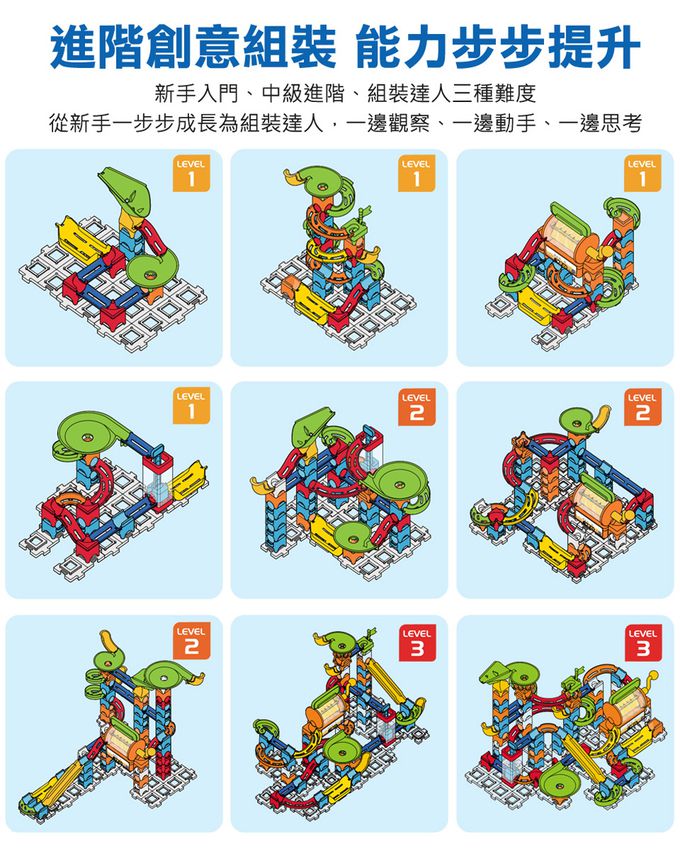 進階創意組裝 能力步步提升

新手入門、中級進階、組裝達人三種難度
從新手一步步成長為組裝達人，一邊觀察、一邊動手、一邊思考

LEVEL 1

LEVEL 1

LEVEL 1

LEVEL 1

LEVEL 2

LEVEL 2

LEVEL 2

LEVEL 3

LEVEL 3