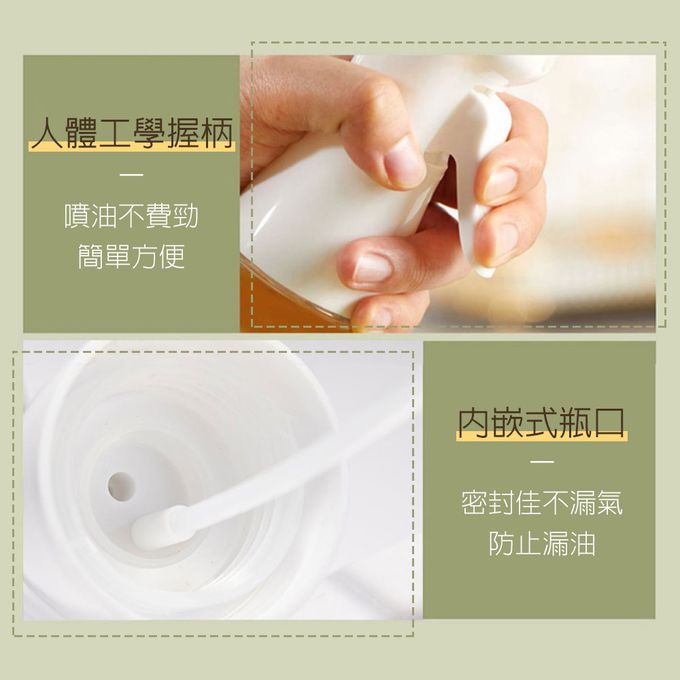 人體工學握柄

—

噴油不費勁
簡單方便

內嵌式瓶口

—

密封佳不漏氣
防止漏油