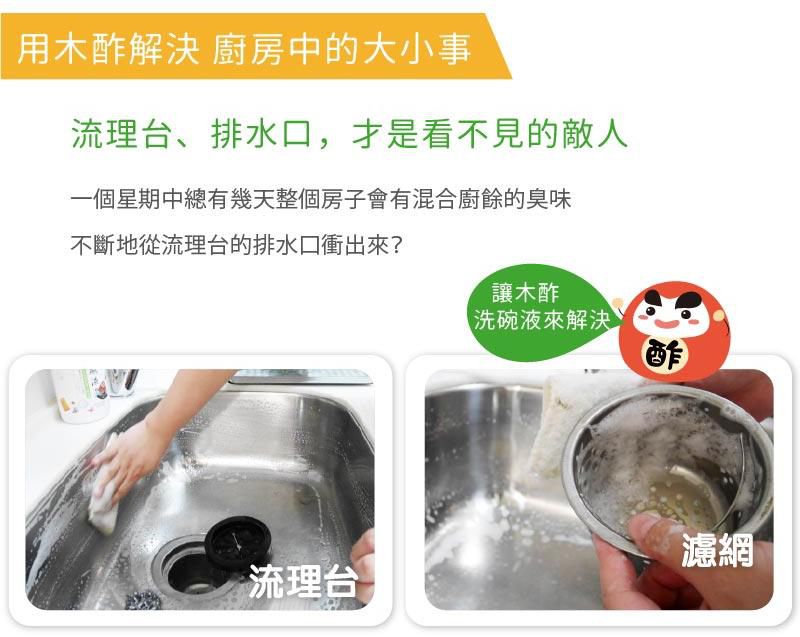 用木酢解決 廚房中的大小事

流理台、排水口，才是看不見的敵人

一個星期中總有幾天整個房子會有混合廚餘的臭味

不斷地從流理台的排水口衝出來？

讓木酢
洗碗液來解決

酢

流理台

濾網