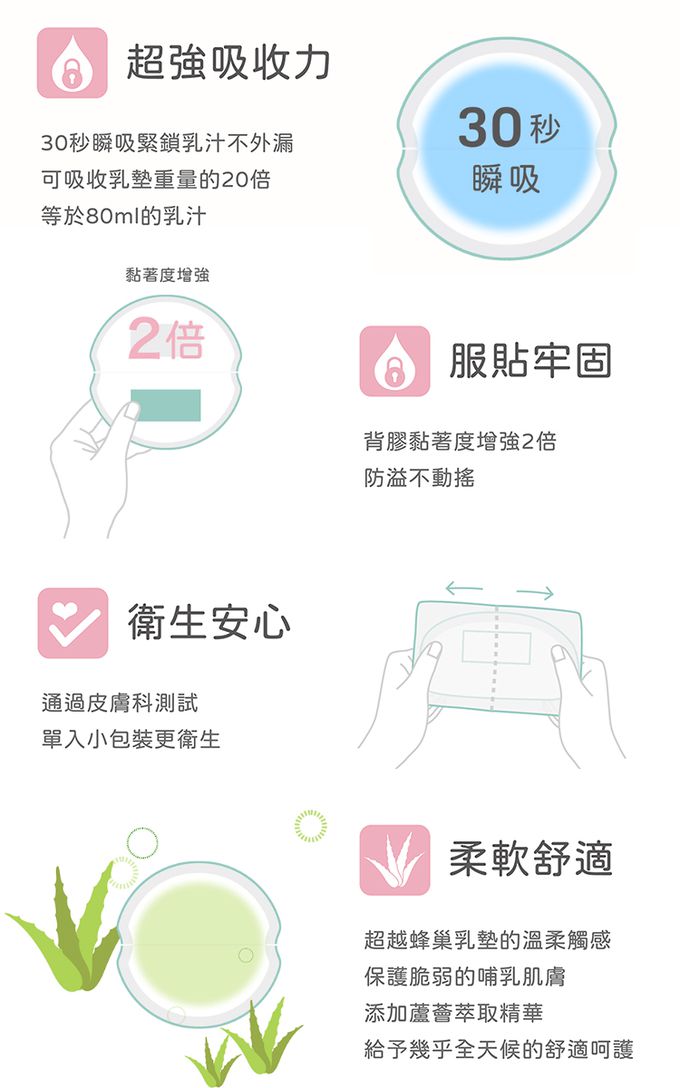 超強吸收力

30秒瞬吸緊鎖乳汁不外漏
可吸收乳墊重量的20倍
等於80ml的乳汁

30秒
瞬吸

黏著度增強

2倍

服貼牢固

背膠黏著度增強2倍
防溢不動搖

衛生安心

通過皮膚科測試
單入小包裝更衛生

柔軟舒適

超越蜂巢乳墊的溫柔觸感
保護脆弱的哺乳肌膚
添加蘆薈萃取精華
給予幾乎全天候的舒適呵護