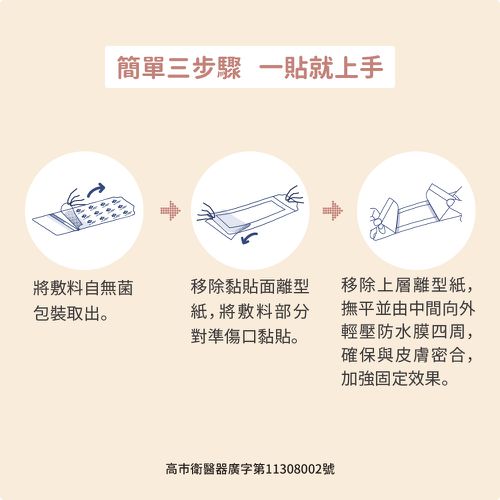 簡單三步驟　一貼就上手

將敷料自無菌包裝取出。

移除黏貼面離型紙，將敷料部分對準傷口黏貼。

移除上層離型紙，撫平並由中間向外輕壓防水膜四周，確保與皮膚密合，加強固定效果。

高市衛醫器廣字第11308002號