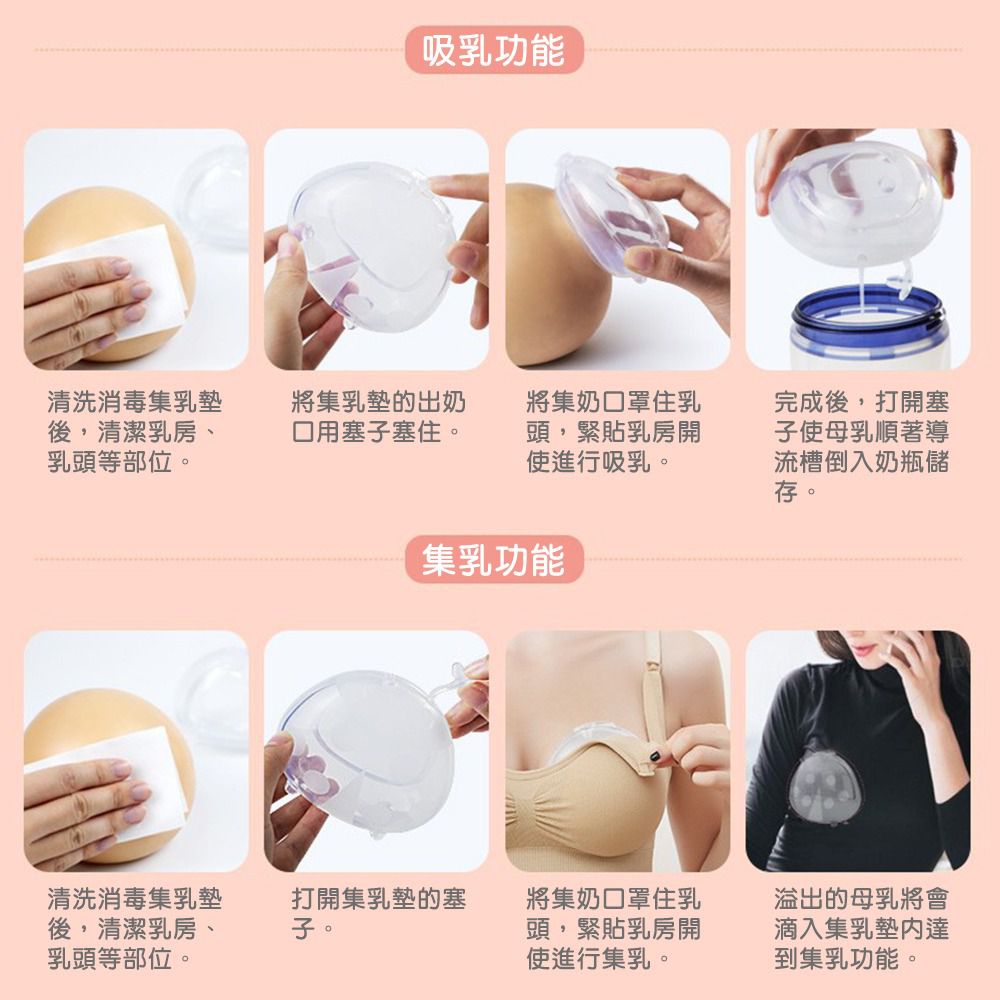 吸乳功能

清洗消毒集乳墊後，清潔乳房、乳頭等部位。

將集乳墊的出奶口用塞子塞住。

將集奶口罩住乳頭，緊貼乳房開使進行吸乳。

完成後，打開塞子使母乳順著導流槽倒入奶瓶儲存。

集乳功能

清洗消毒集乳墊後，清潔乳房、乳頭等部位。

打開集乳墊的塞子。

將集奶口罩住乳頭，緊貼乳房開使進行集乳。

溢出的母乳將會滴入集乳墊內達到集乳功能。