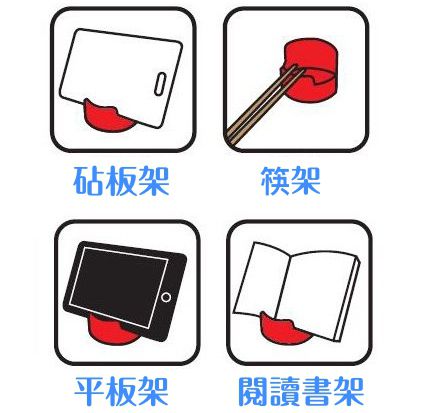 砧板架

筷架

平板架

閱讀書架