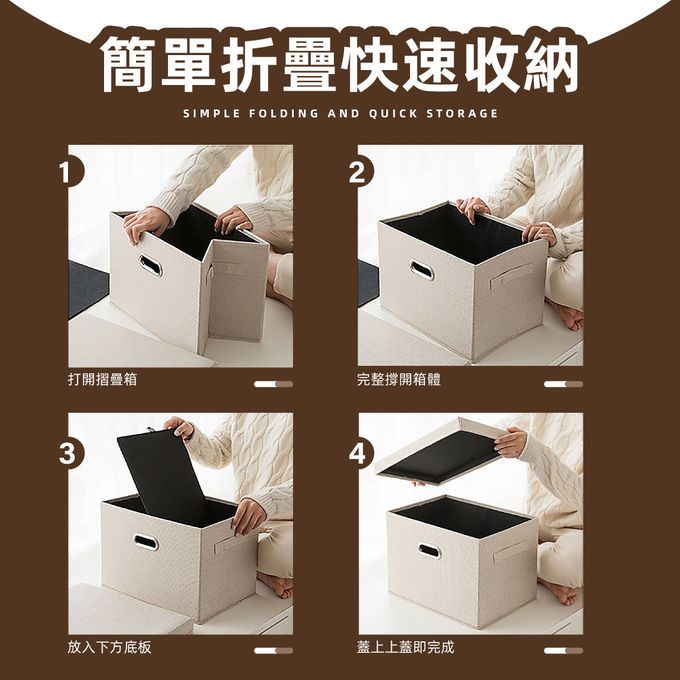 簡單折疊快速收納

SIMPLE FOLDING AND QUICK STORAGE

1

打開摺疊箱

2

完整撐開箱體

3

放入下方底板

4

蓋上上蓋即完成