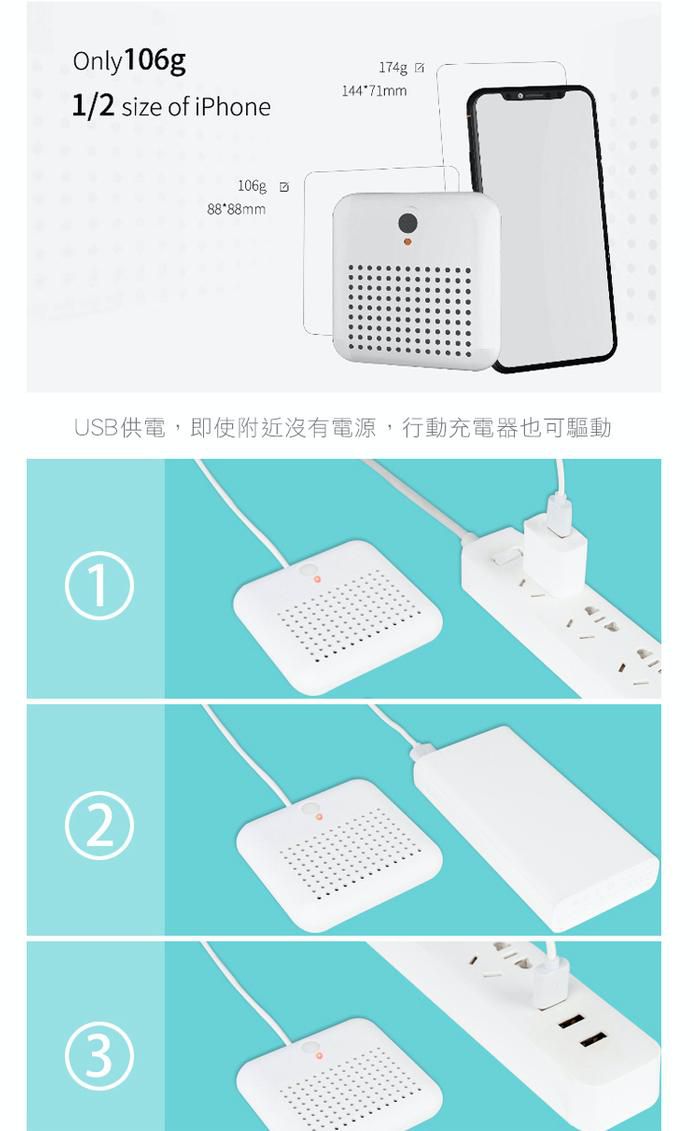 Only106g
1/2 size of iPhone

174g
144*71mm

106g
88*88mm

USB供電，即使附近沒有電源，行動充電器也可驅動

①

②

③