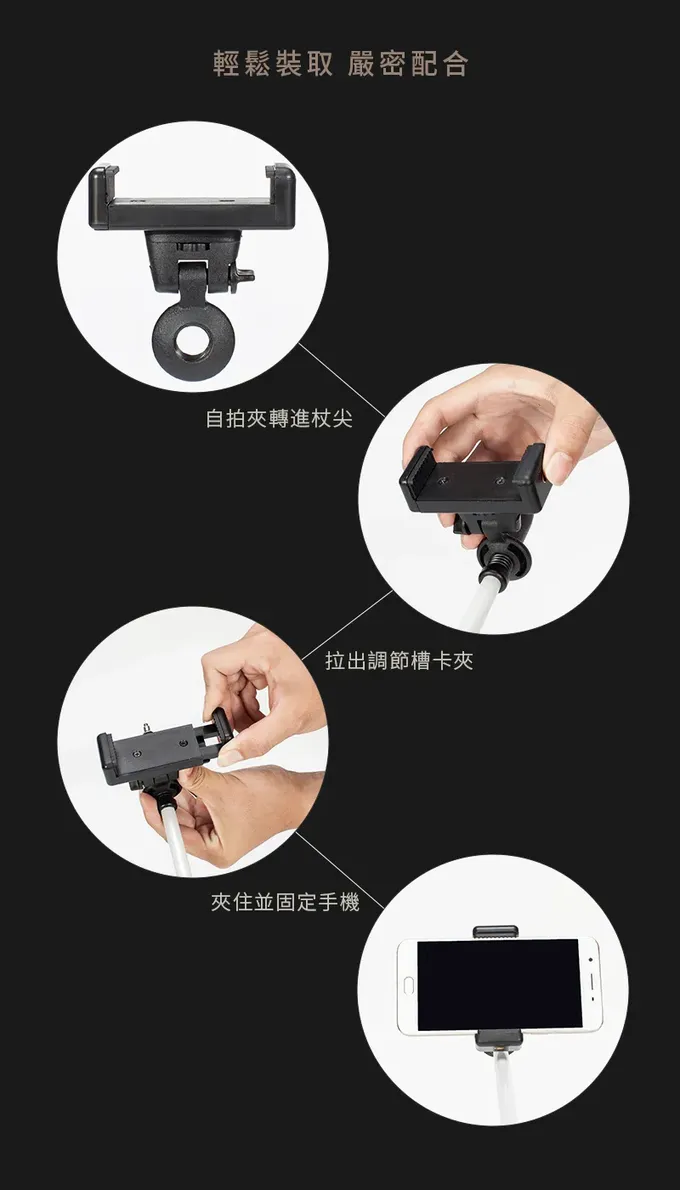 輕鬆裝取 嚴密配合

自拍夾轉進杖尖

拉出調節槽卡夾

夾住並固定手機