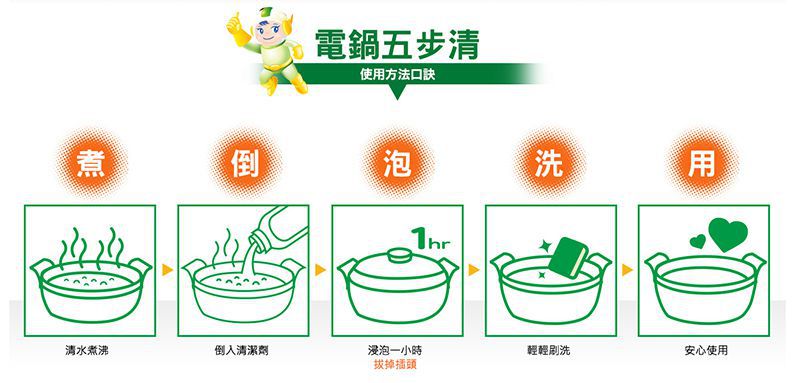 電鍋五步清
使用方法口訣

煮
倒
泡
洗
用

1hr

清水煮沸
倒入清潔劑
浸泡一小時
拔掉插頭
輕輕刷洗
安心使用