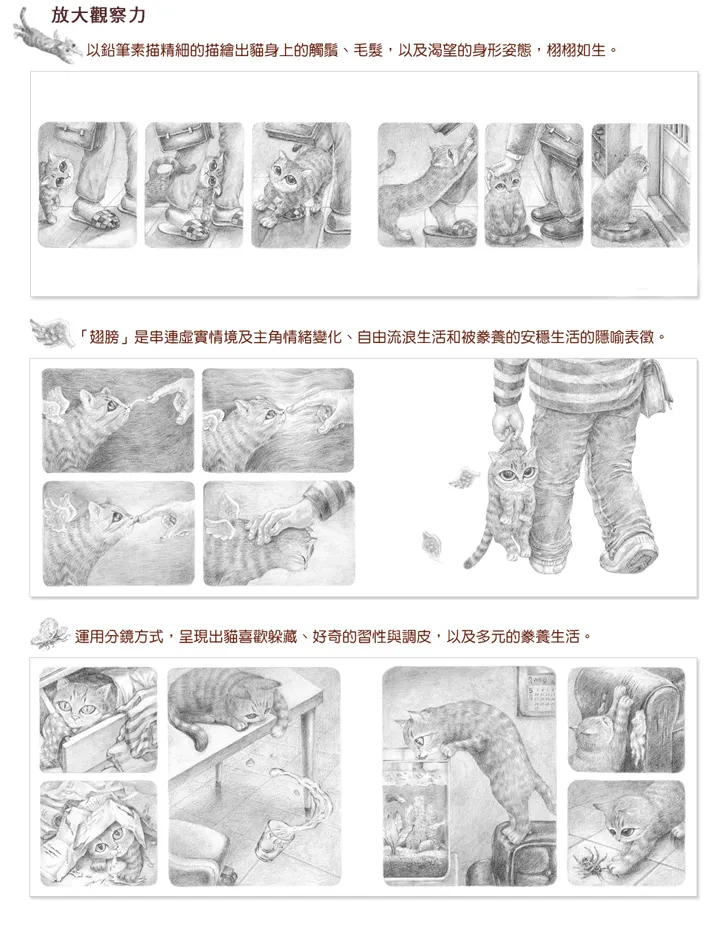 放大觀察力

以鉛筆素描精細的描繪出貓身上的觸鬚、毛髮，以及渴望的身形姿態，栩栩如生。

「翅膀」是串連虛實情境及主角情緒變化、自由流浪生活和被豢養的安穩生活的隱喻表徵。

運用分鏡方式，呈現出貓喜歡躲藏、好奇的習性與調皮，以及多元的豢養生活。