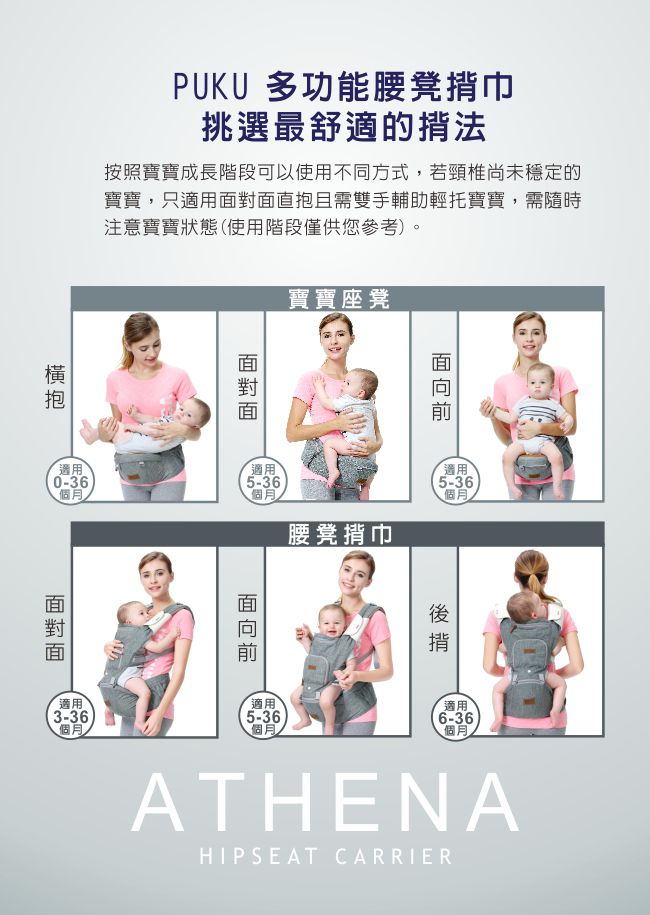 PUKU 多功能腰凳揹巾
挑選最舒適的揹法

按照寶寶成長階段可以使用不同方式，若頸椎尚未穩定的寶寶，只適用面對面直抱且需雙手輔助輕托寶寶，需隨時注意寶寶狀態(使用階段僅供您參考)。

寶寶座凳

橫抱
適用 0-36 個月

面對面
適用 5-36 個月

面向前
適用 5-36 個月

腰凳揹巾

面對面
適用 3-36 個月

面向前
適用 5-36 個月

後揹
適用 6-36 個月

ATHENA
HIPSEAT CARRIER