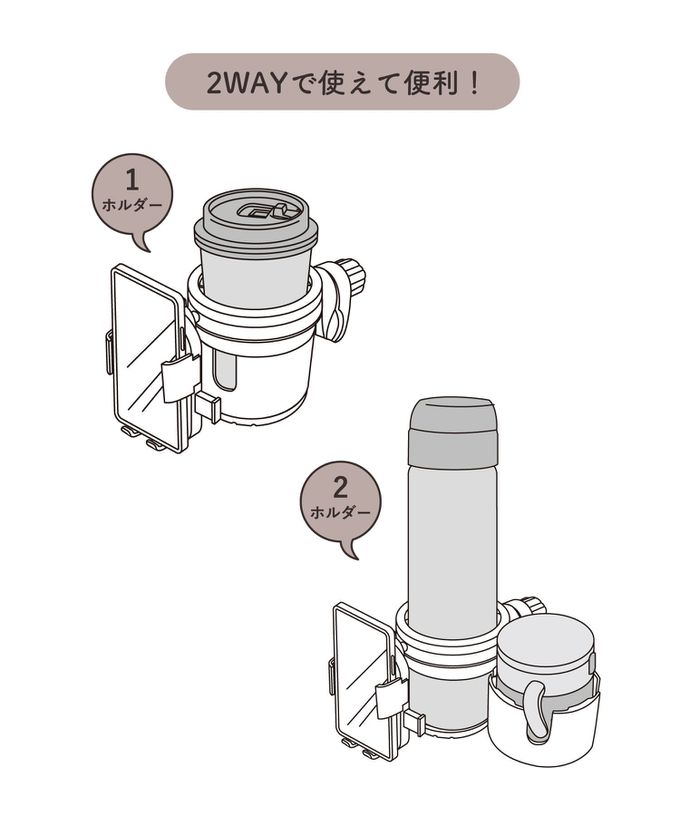 2WAYで使えて便利！

1
ホルダー

2
ホルダー