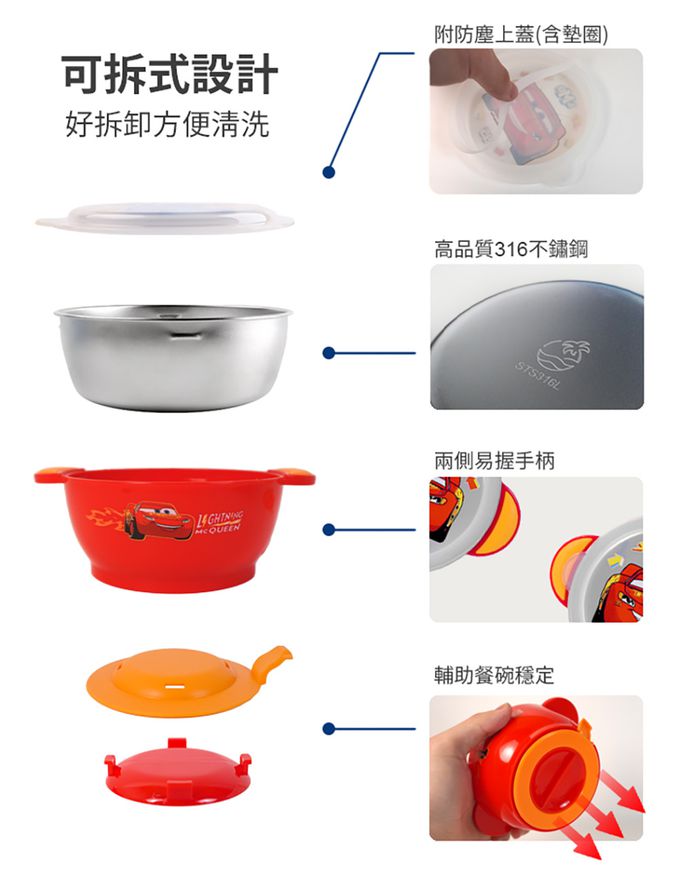 可拆式設計
好拆卸方便清洗

附防塵上蓋(含墊圈)

高品質316不鏽鋼

STS316L

兩側易握手柄

LIGHTNING McQUEEN

輔助餐碗穩定